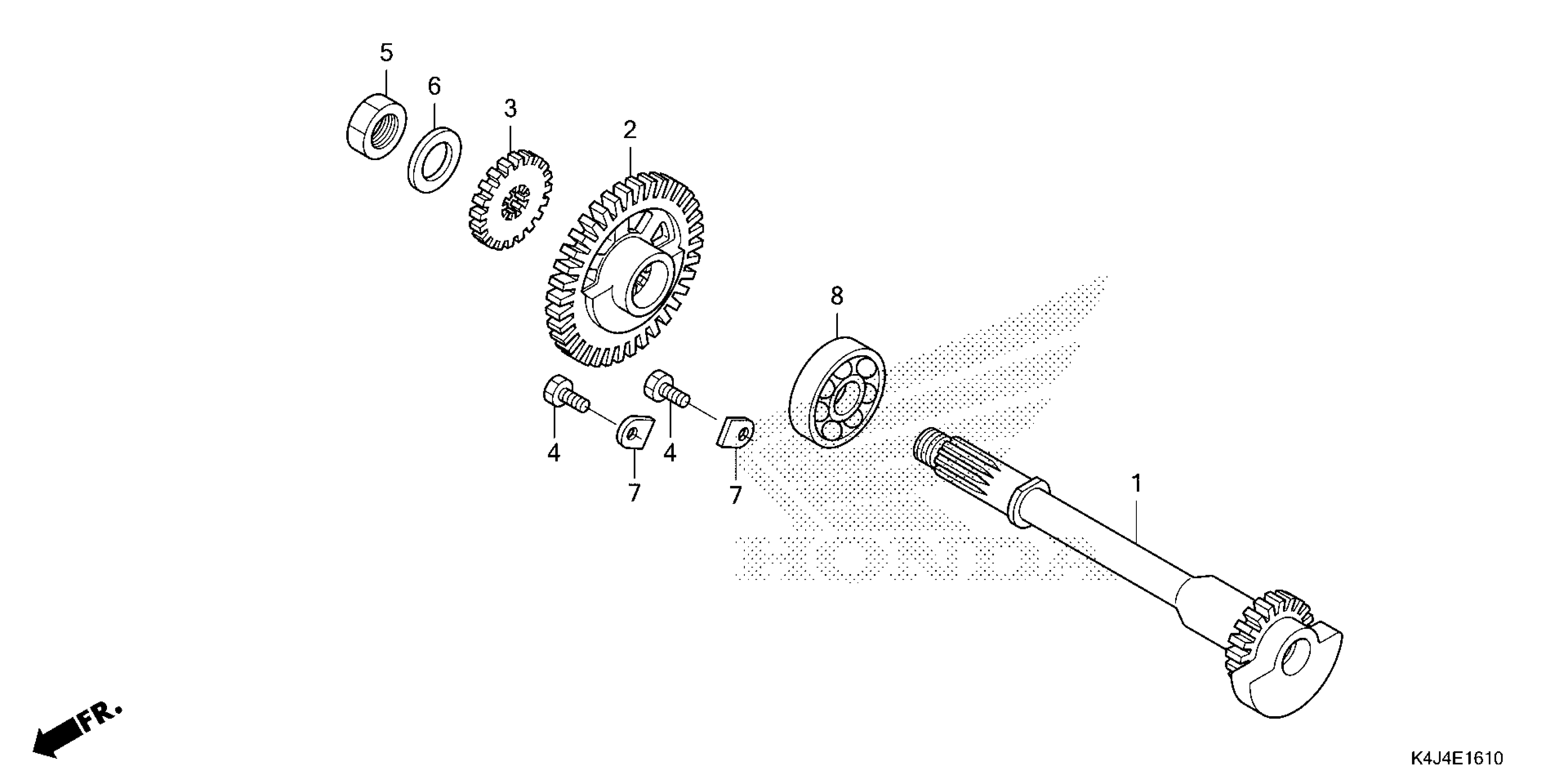 5
6
3
2
8
4
4
7
7
1
HONDA
FR.
K4J4E1610