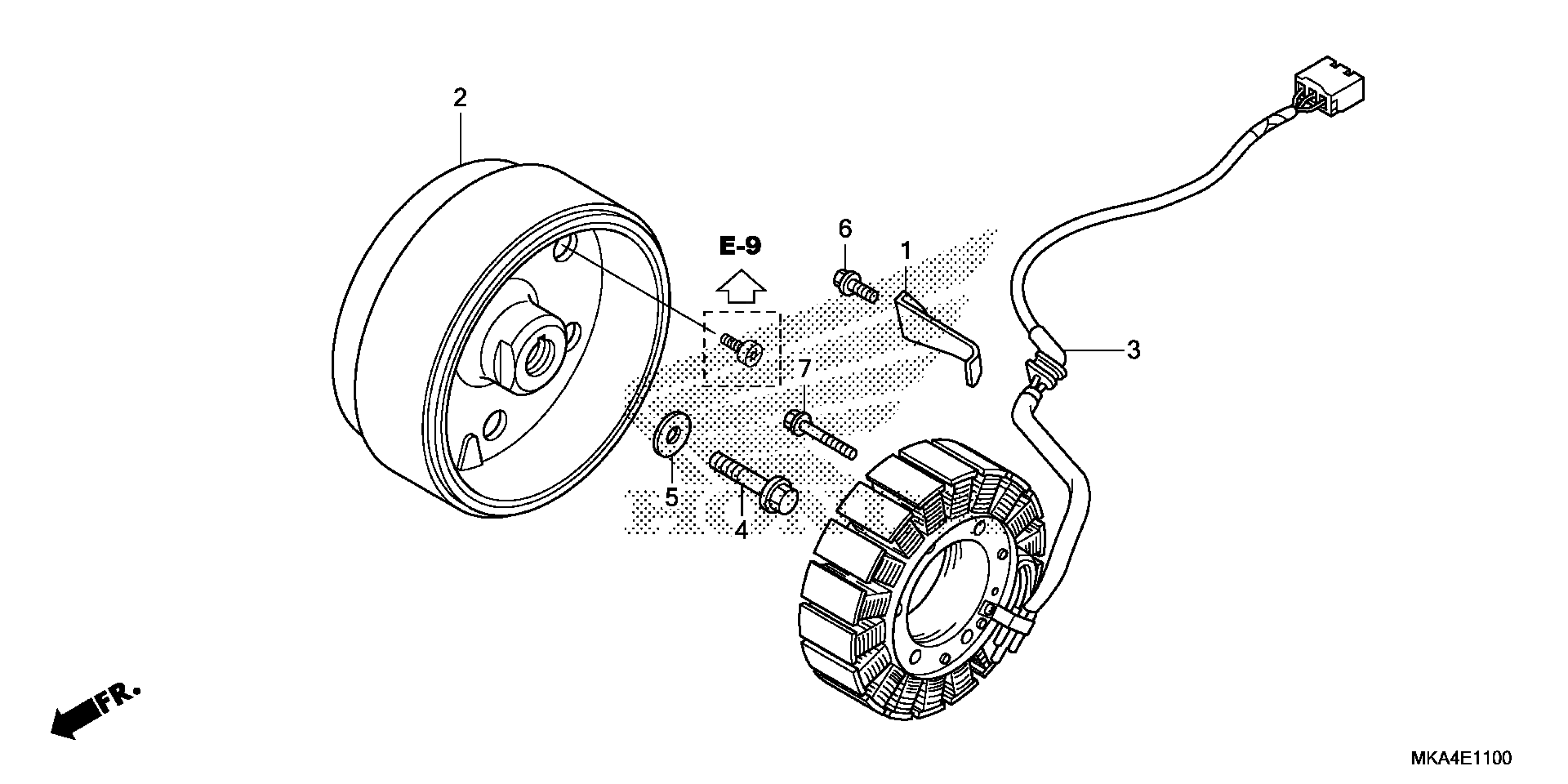 2

E-9

6

1

3

7

5

4

FR.

MKA4E1100