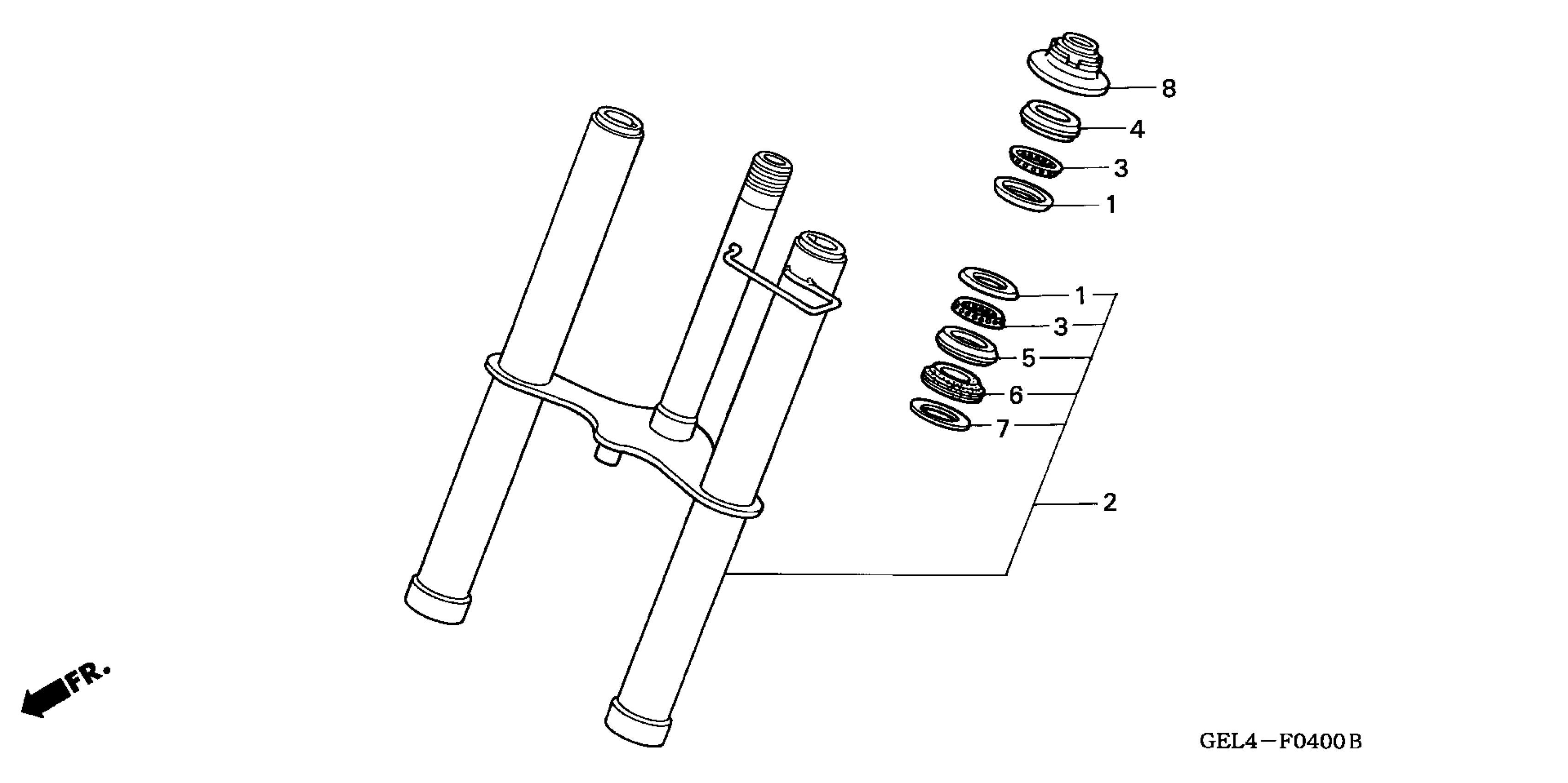 8
4
3
1
1
3
5
6
7
2
FR.
GEL4—F0400 B