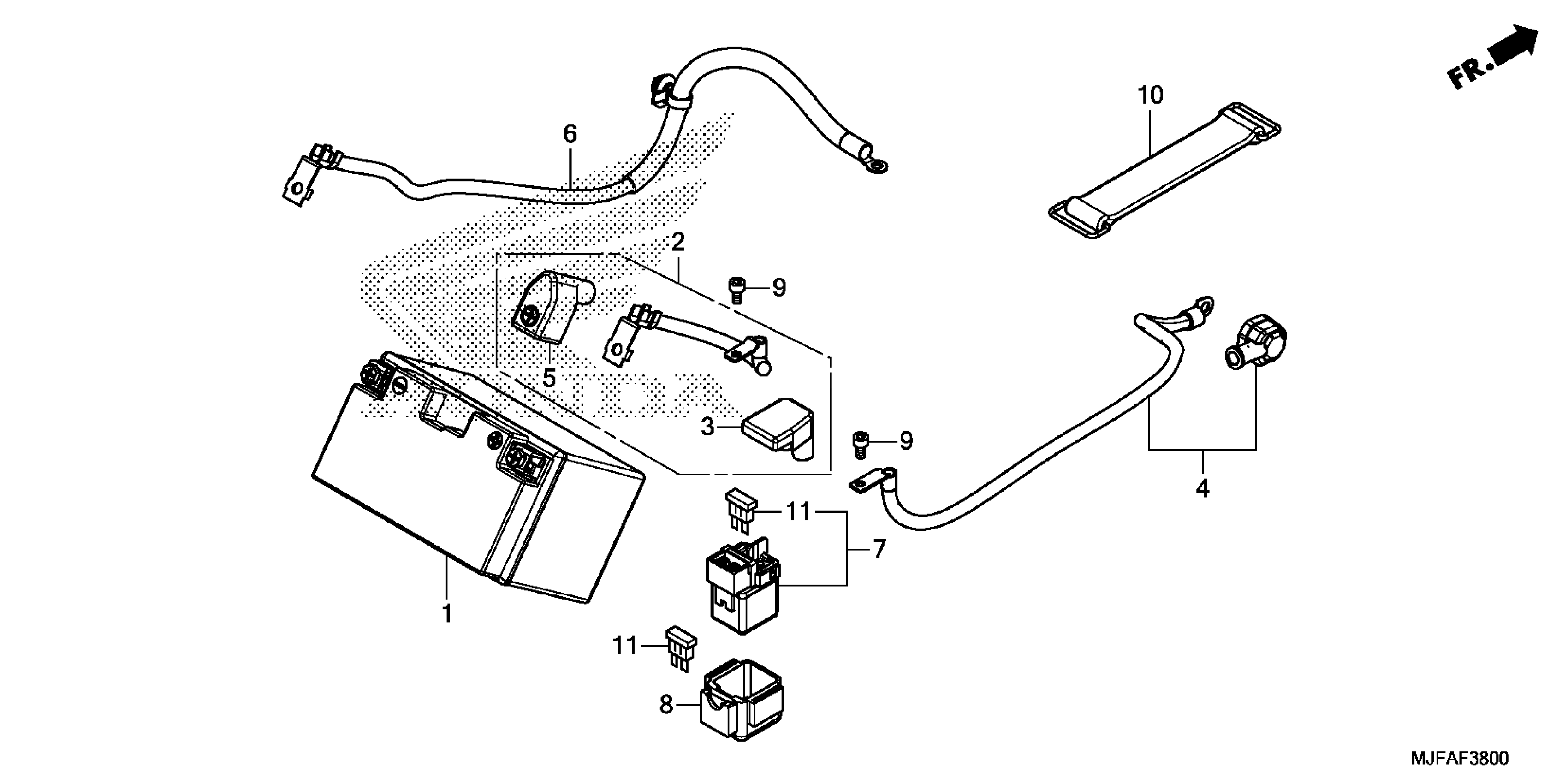 FR.

10

6

2

9

5

3

9

4

11

7

1

11

8

MJFAF3800