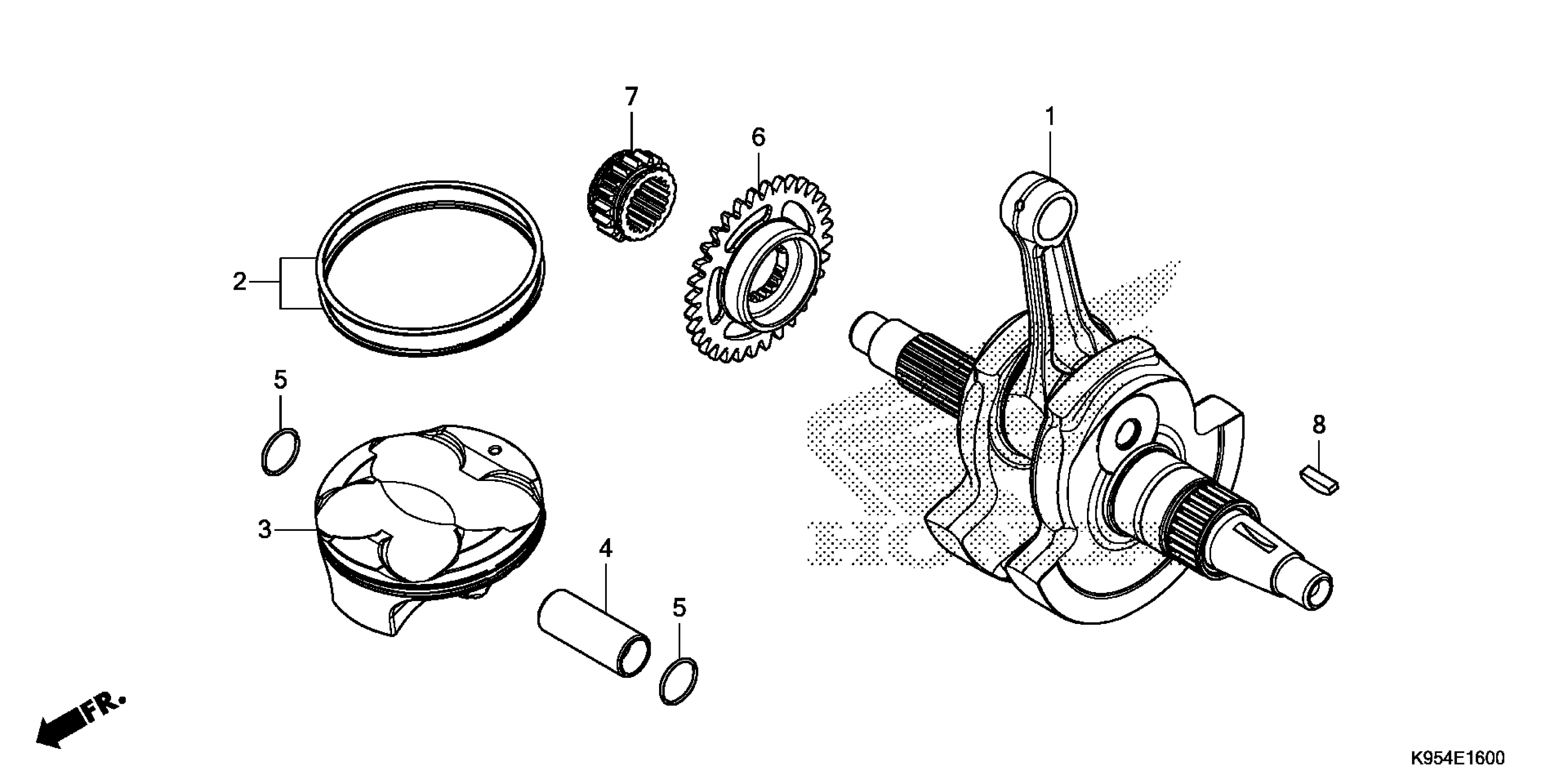 7
6
1
2
5
3
4
5
8
FR.
K954E1600