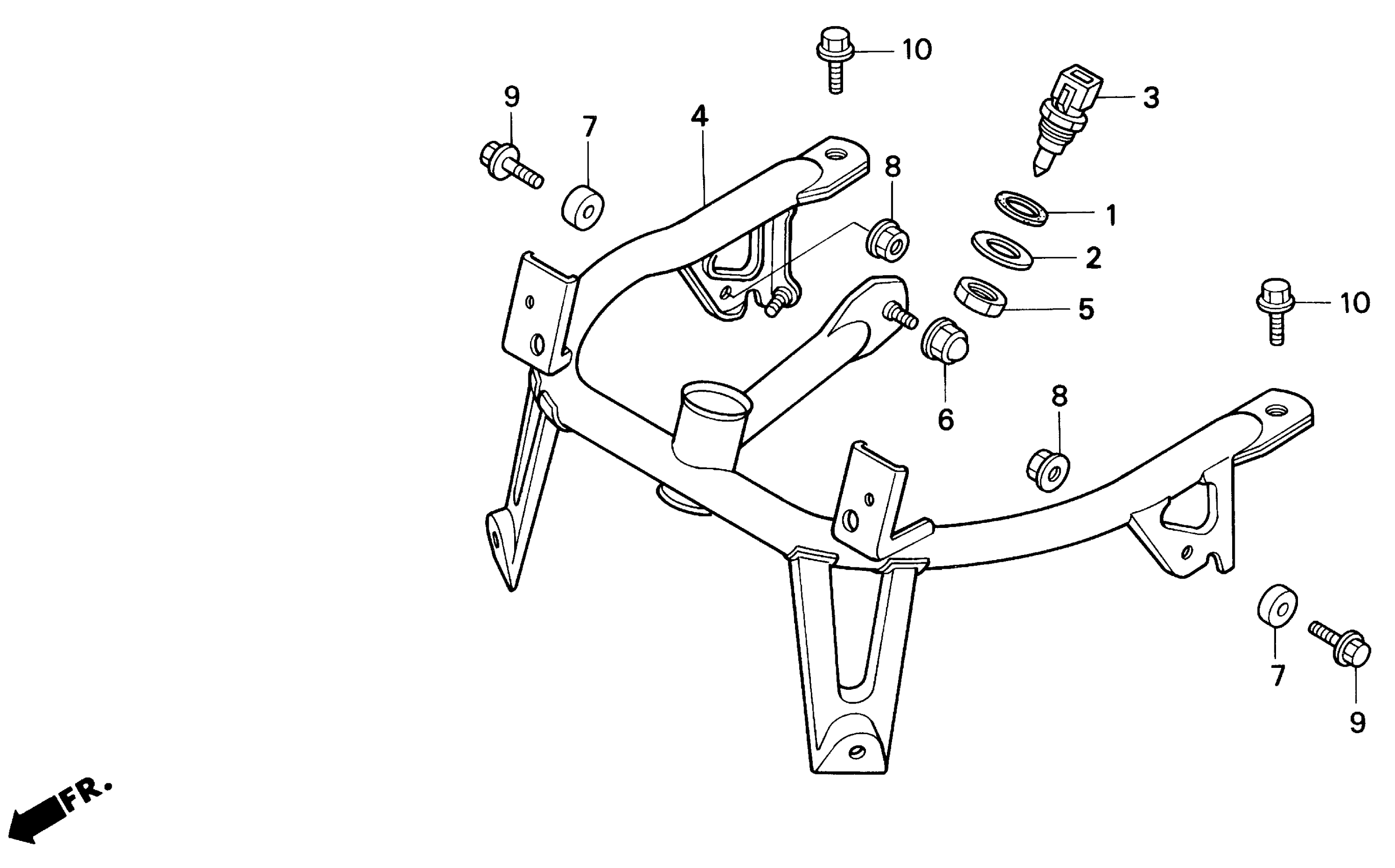 10
9
7
4
3
8
1
2
5
10
6
8
7
9
FR.