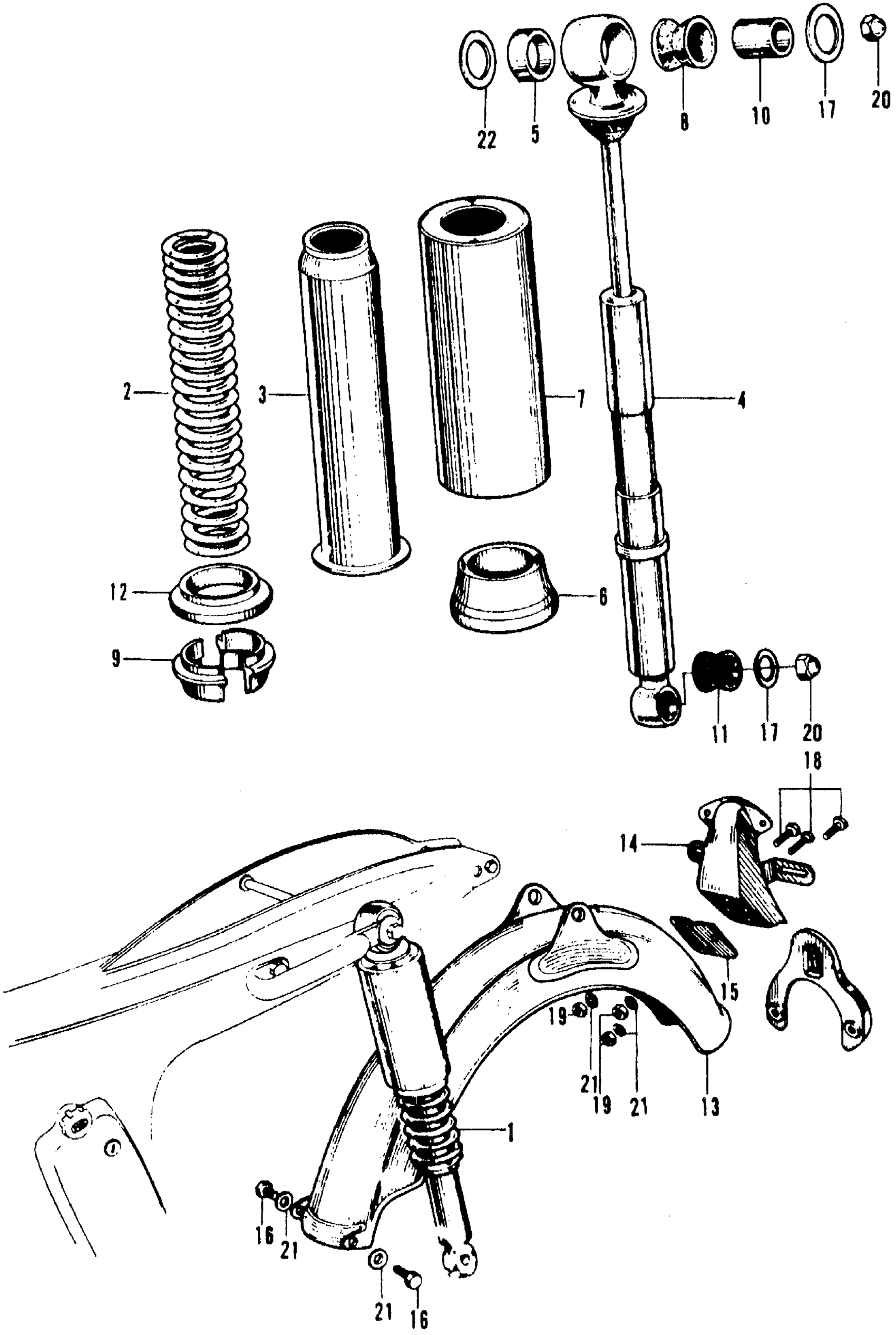 22
5
8
10
17
20
2
3
7
4
12
6
9
11
17
20
18
14
15
19
21
19
21
13
1
16
21
21
16