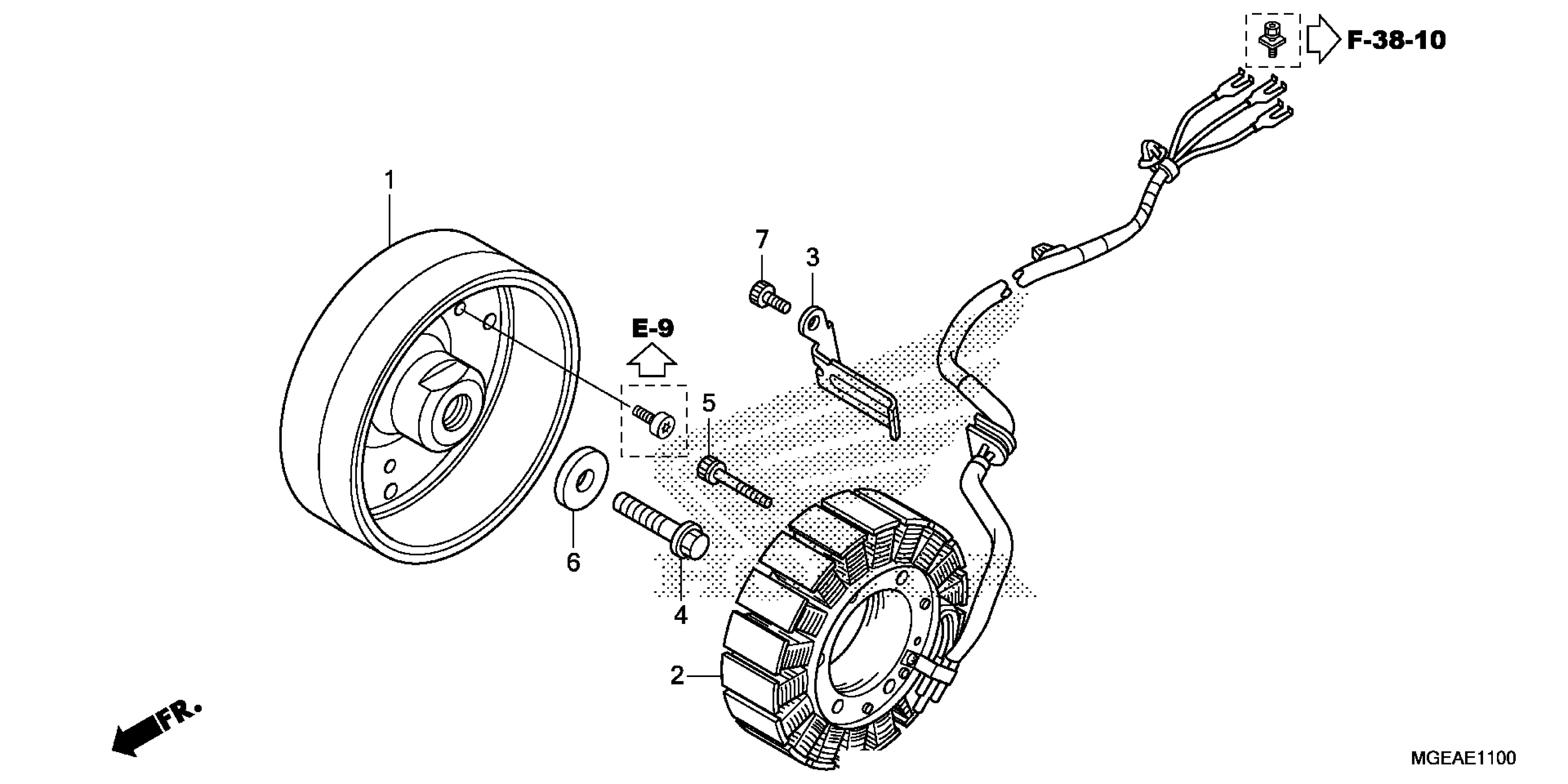 F-38-10

1

7

3

E-9

5

6

4

2

FR.

MGEAE1100