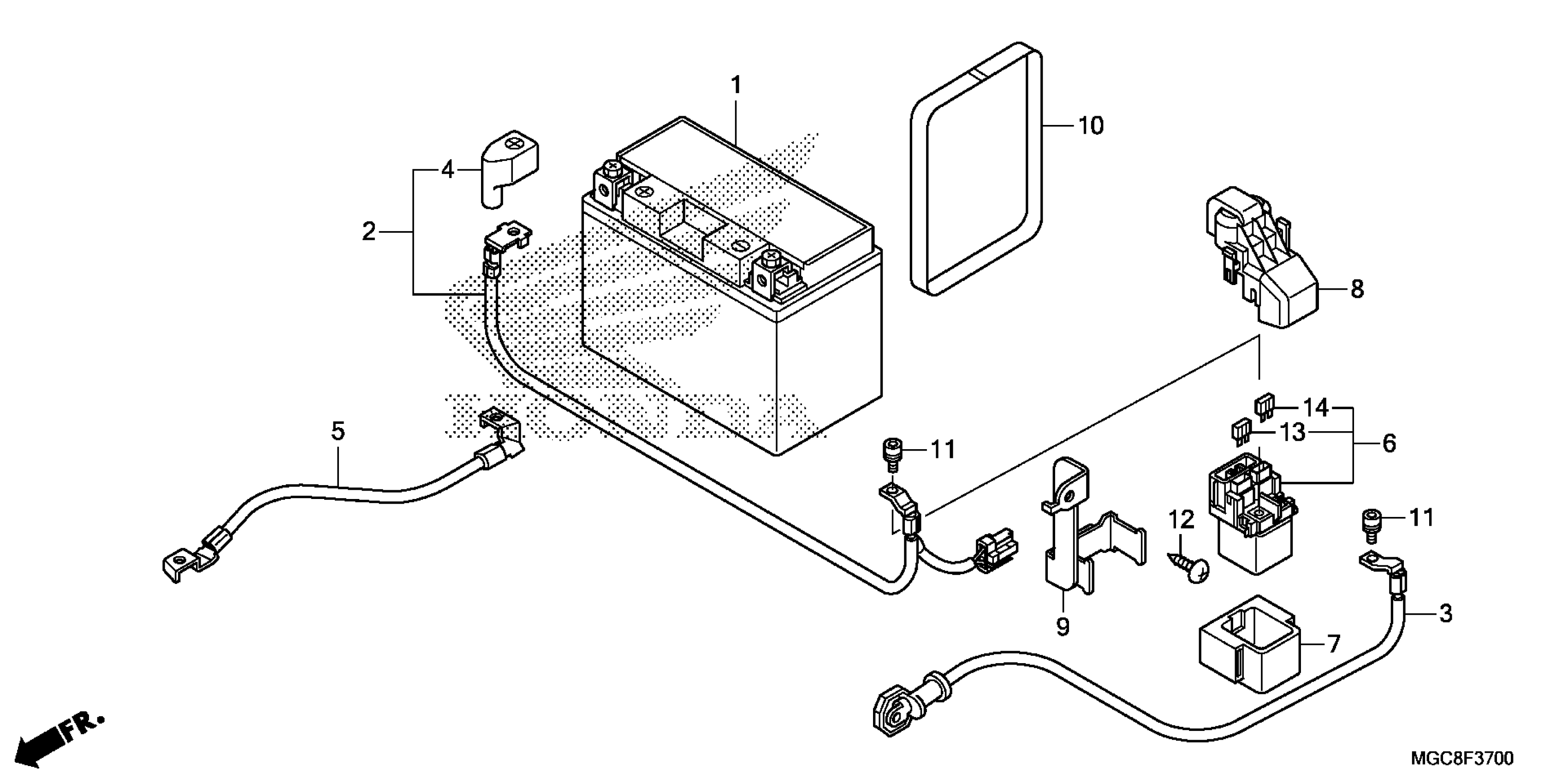 1
10
4
2
8
14
13
6
5
11
12
11
9
3
7
FR.
MGC8F3700