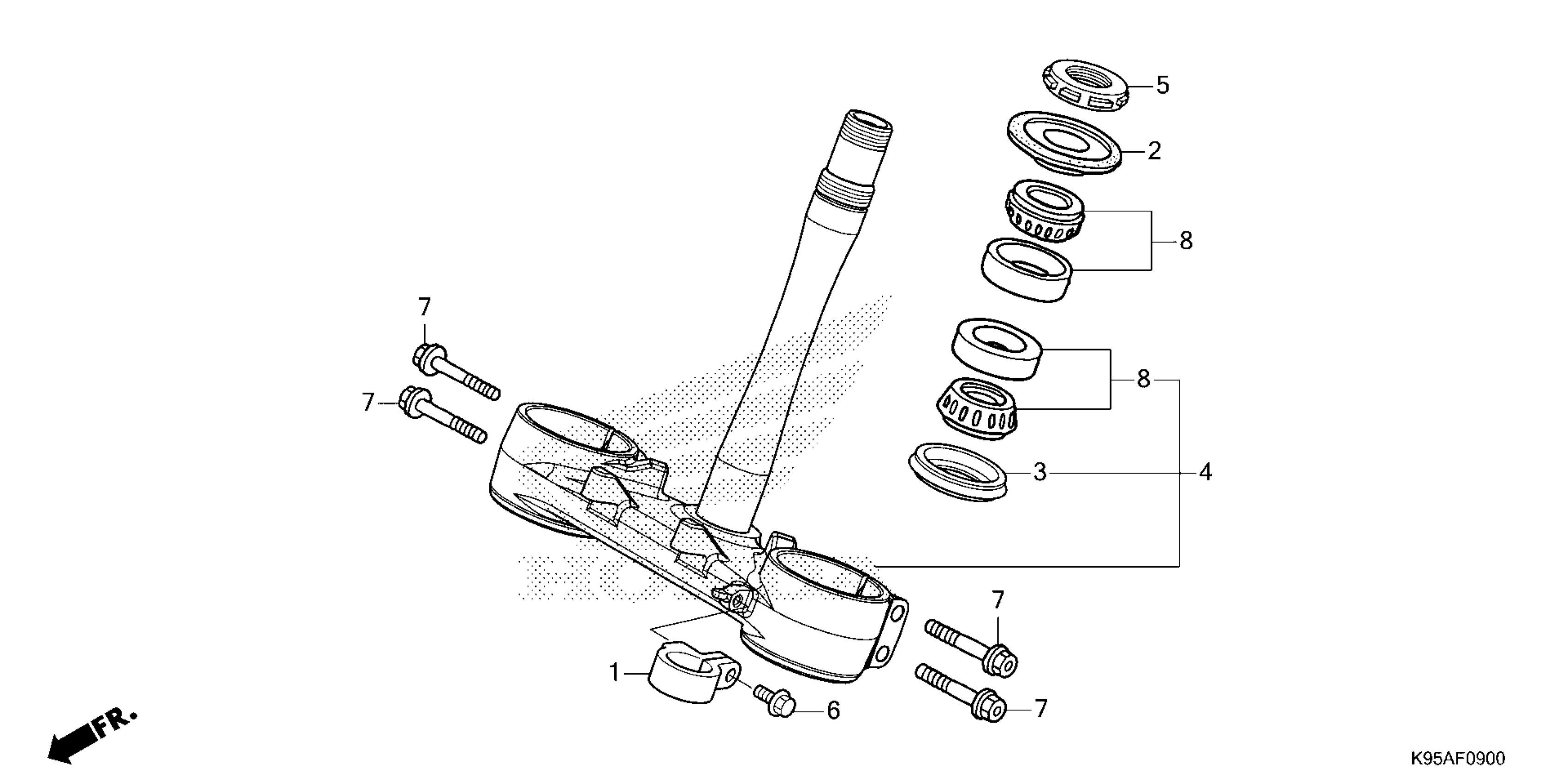 5
2
8
7
7
8
3
4
7
1
6
7
FR.
K95AF0900