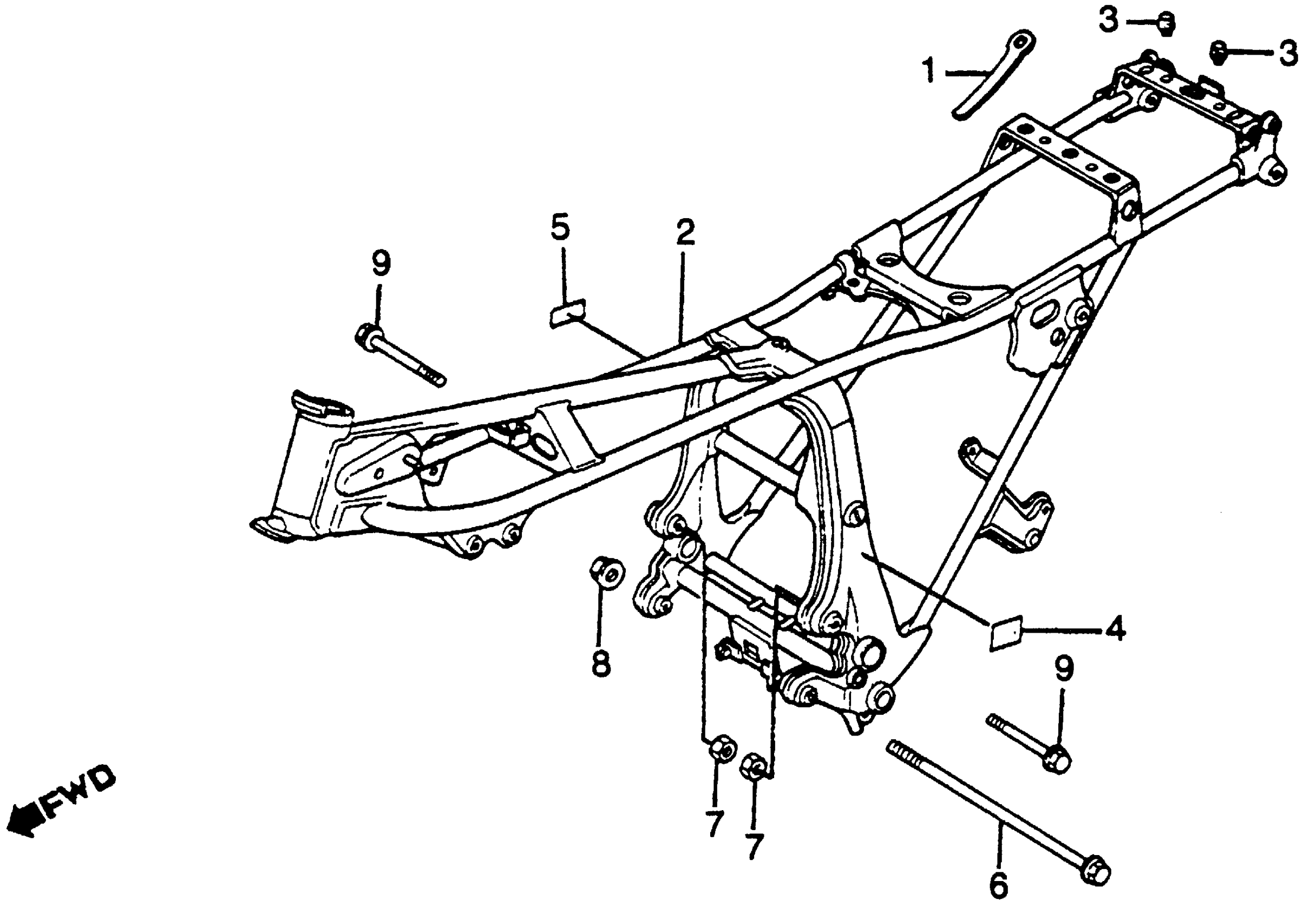 3
3
1
5
2
9
8
4
9
7
7
6
FWD