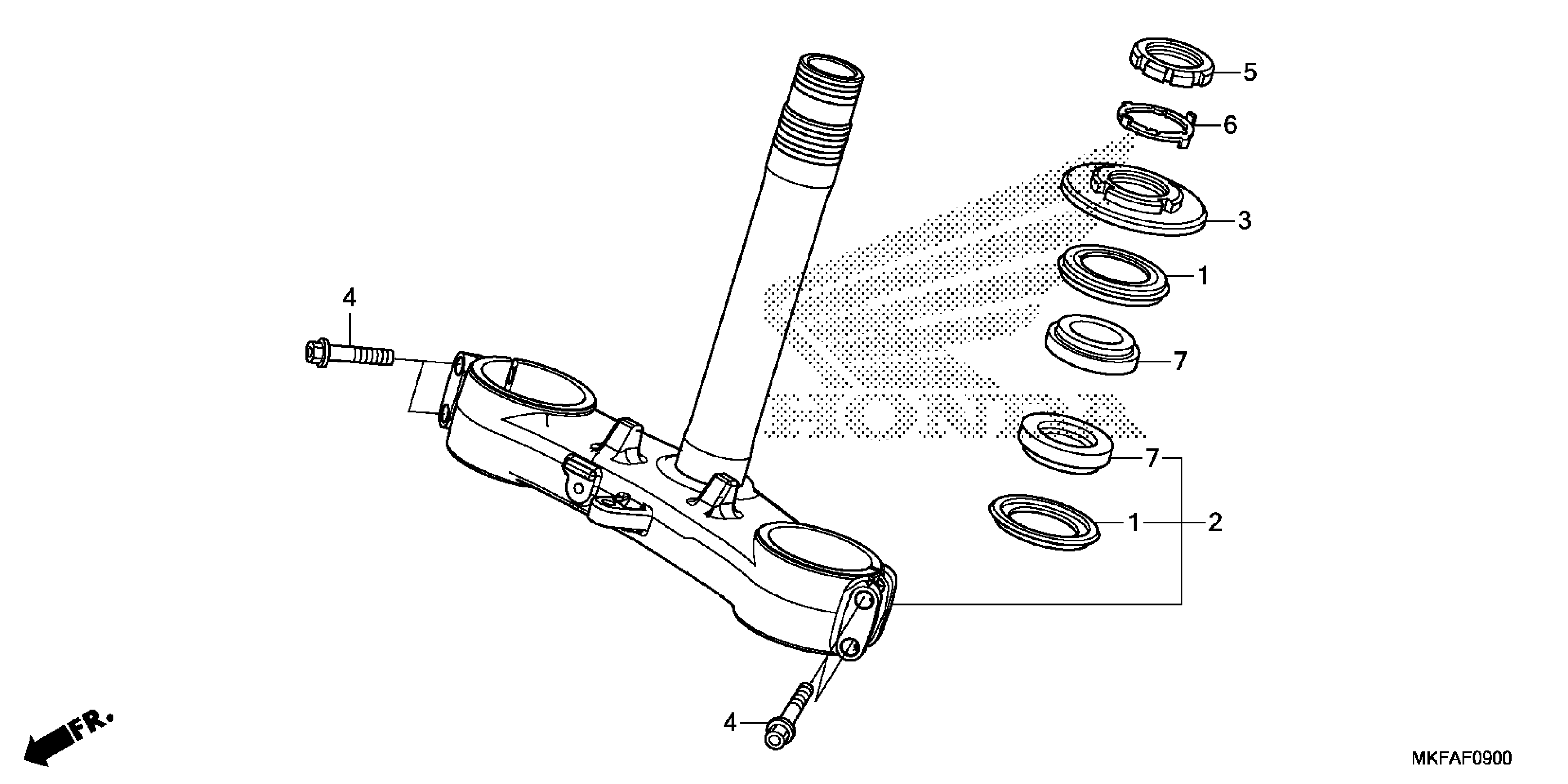 5
6
3
1
4
7
HONDA
7
1
2
4
FR.
MKFAF0900