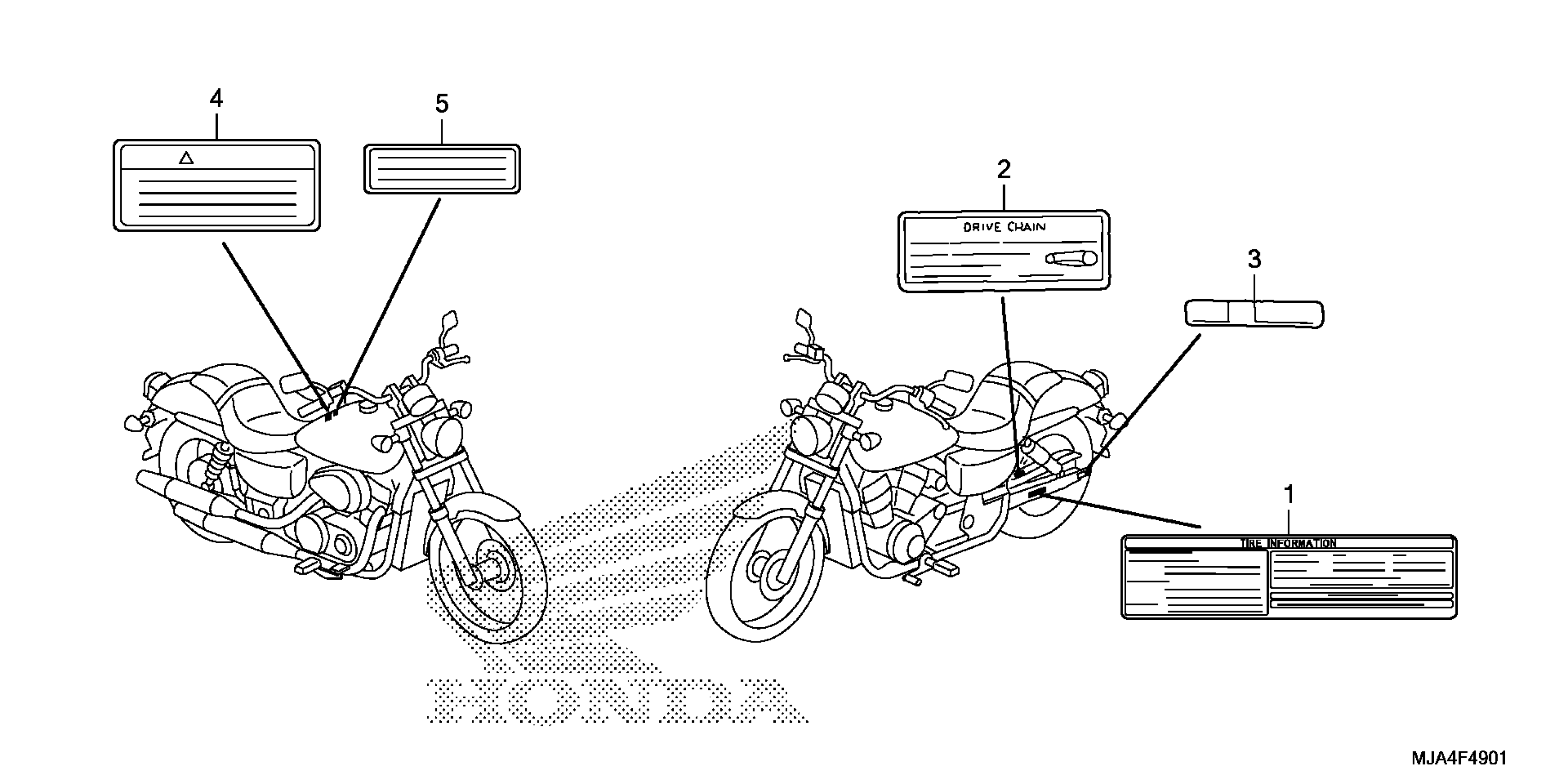 4

5

2

DRIVE CHAIN

3

1

TIRE INFORMATION

HONDA

MJA4F4901