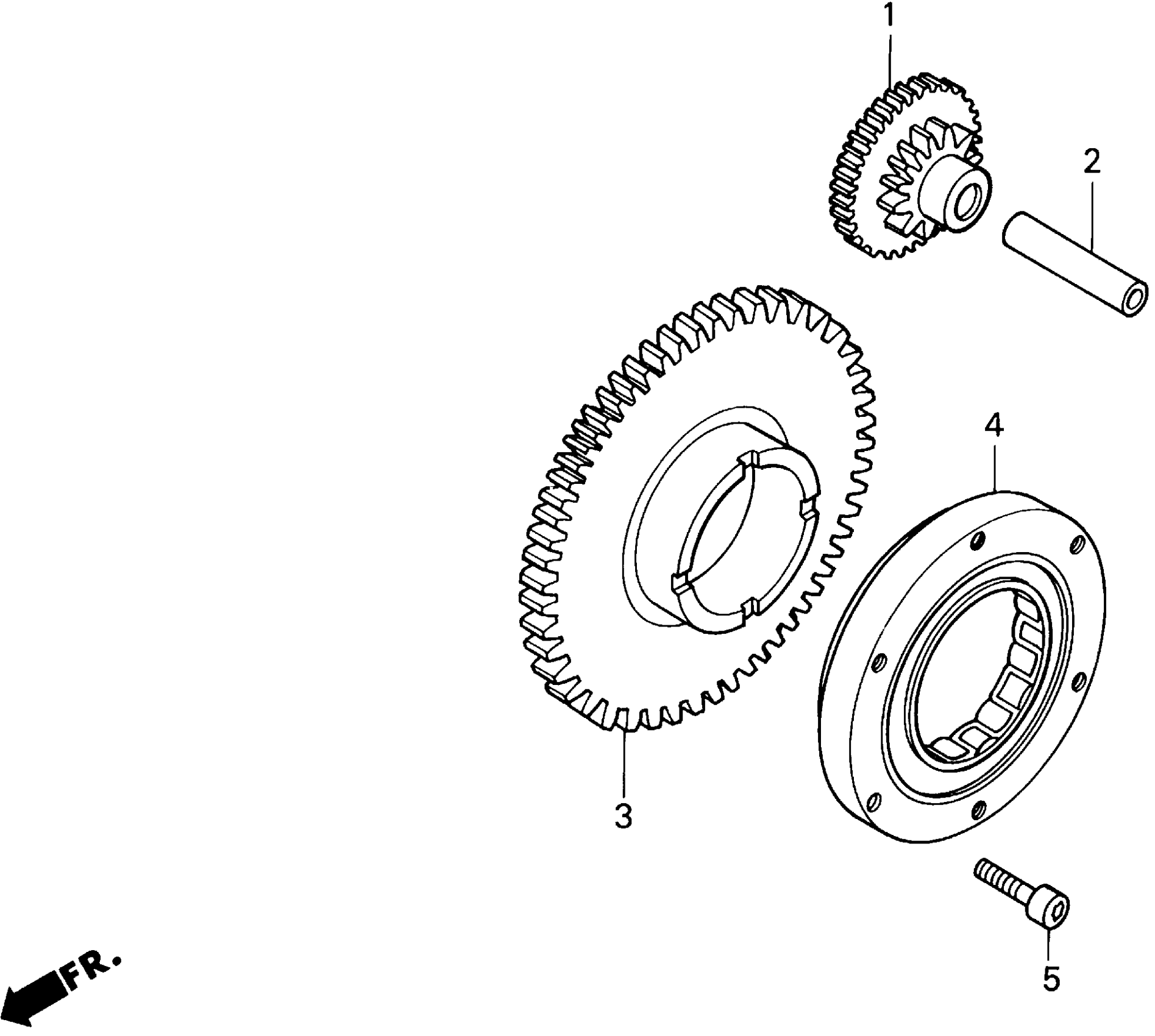 1
2
4
3
5
FR.