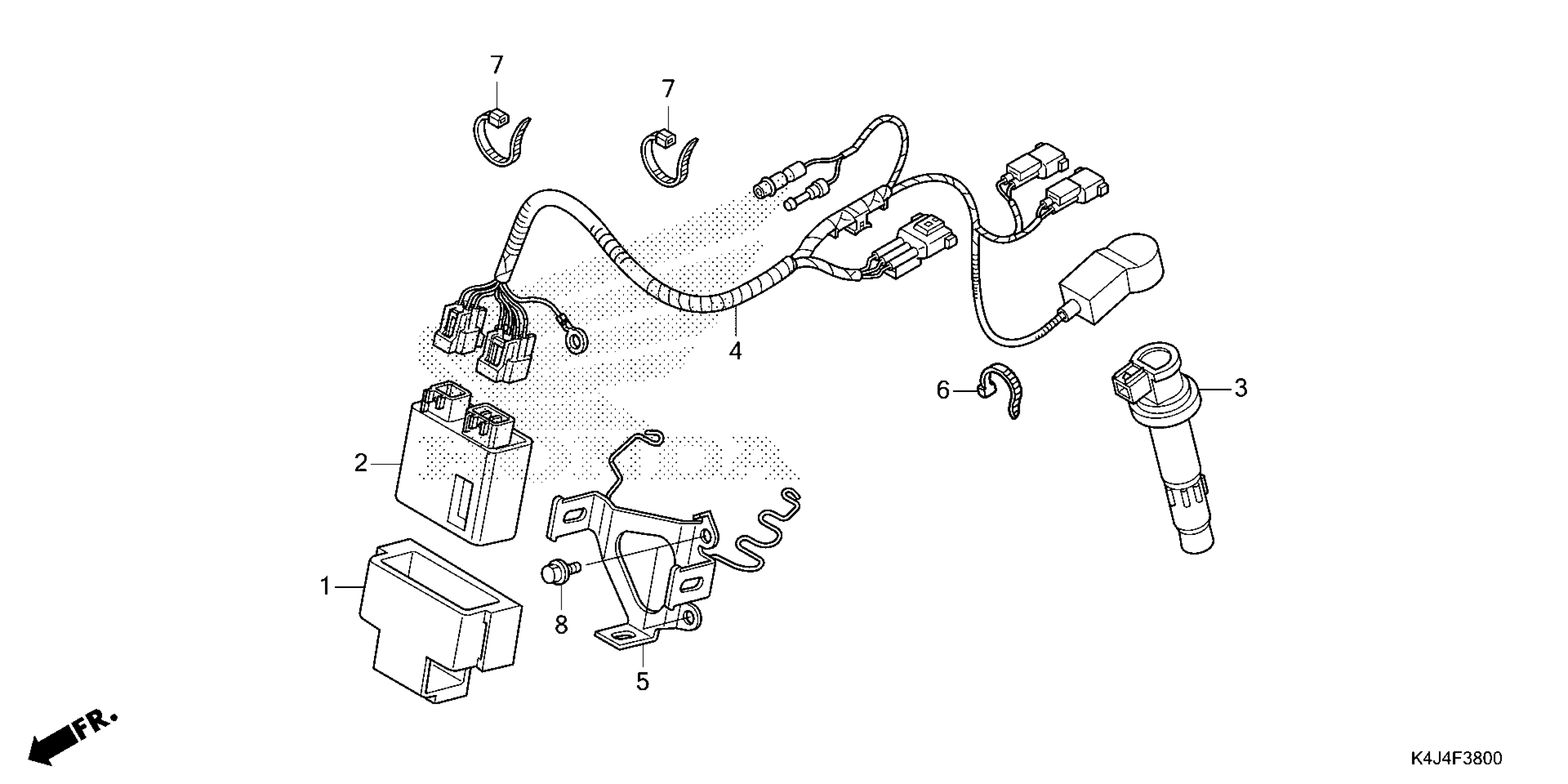 7
7
4
6
3
2
1
8
5
FR.
K4J4F3800