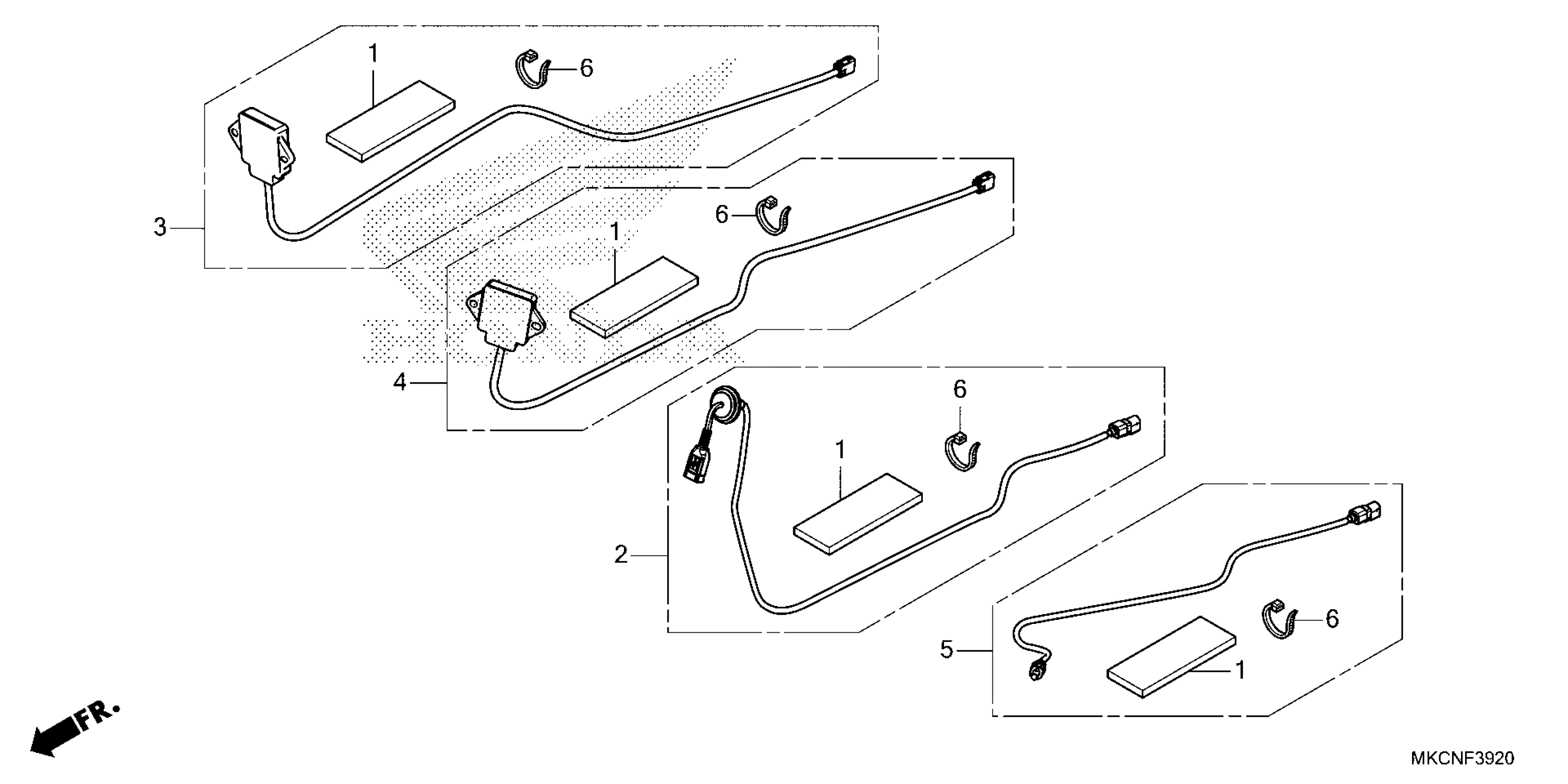 1
6
3
6
1
4
6
1
2
6
5
1
FR.
MKCNF3920