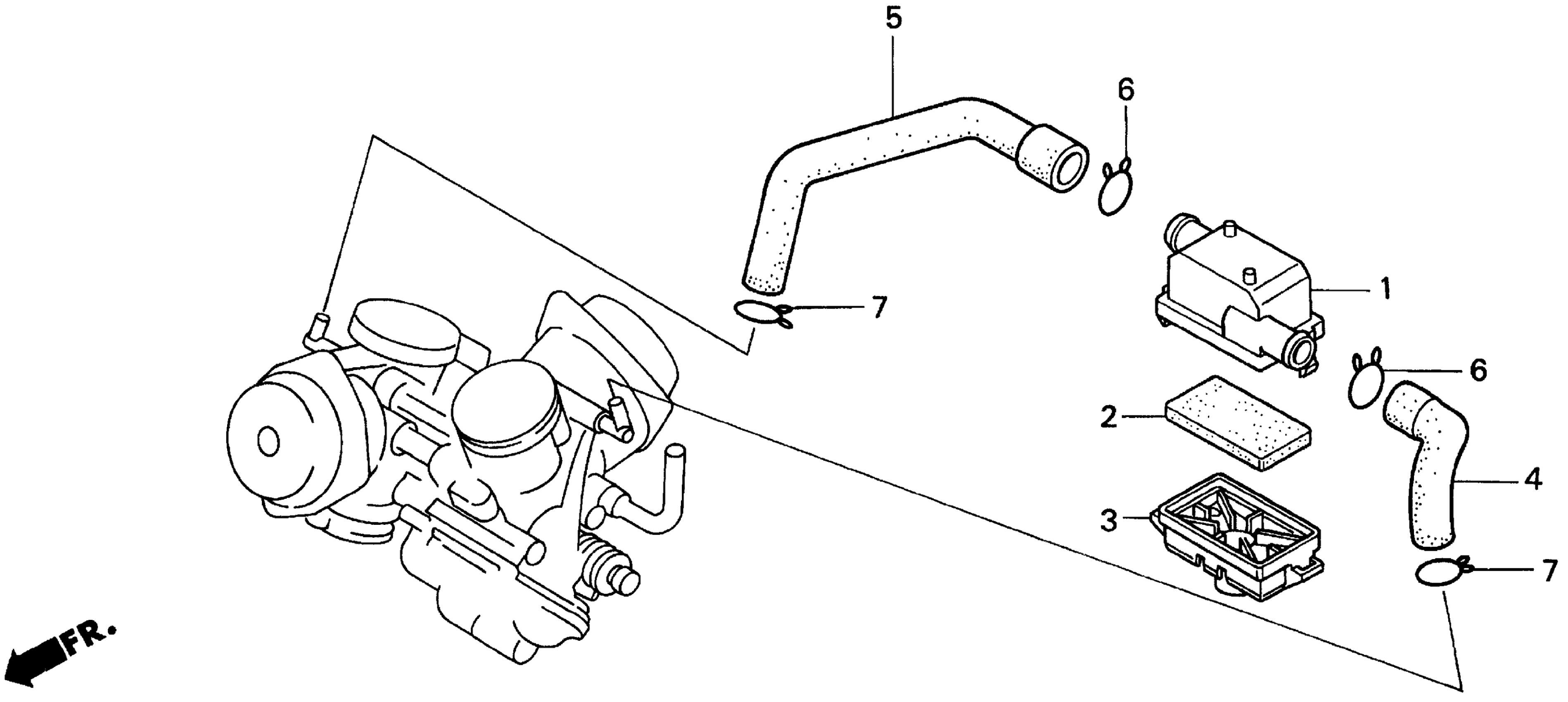 5
6
7
1
6
2
4
3
7
FR.