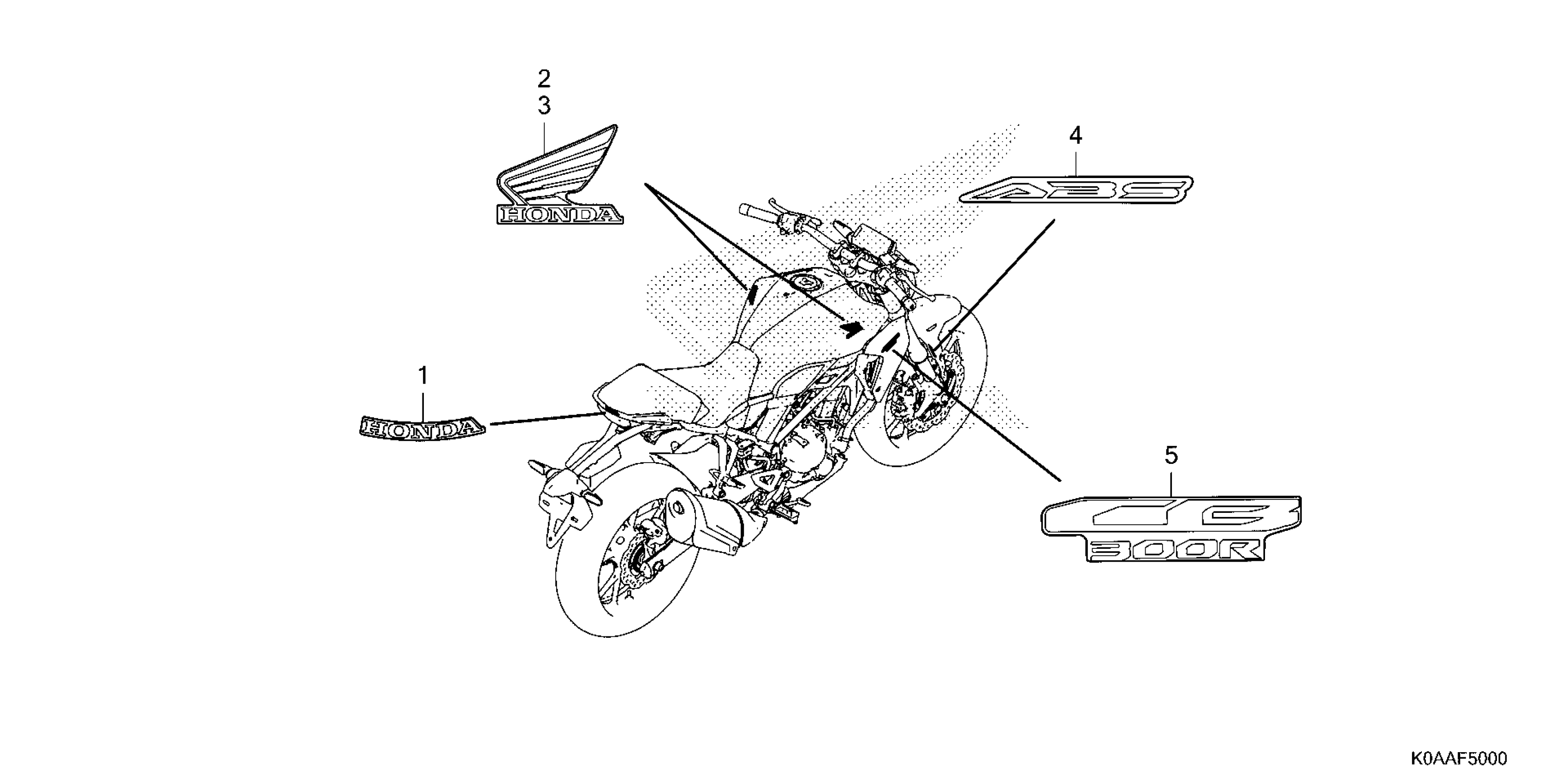 2
3
HONDA

4
ABS

1
HONDA

5
CB
300R

K0AAF5000