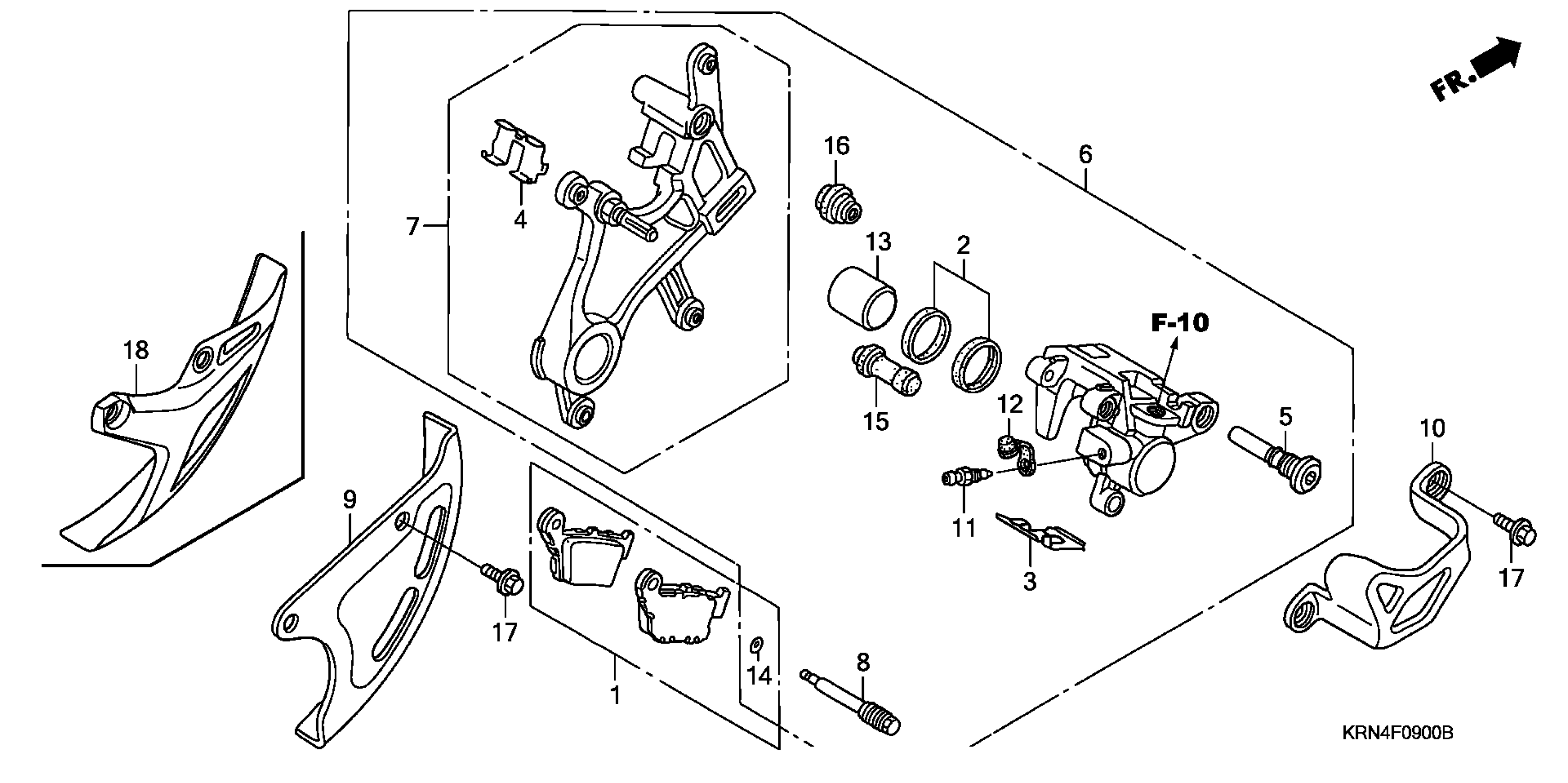 FR.

16

6

7

4

13

2

F-10

18

15

12

5

10

9

11

3

17

17

14

8

1

KRN4F0900B