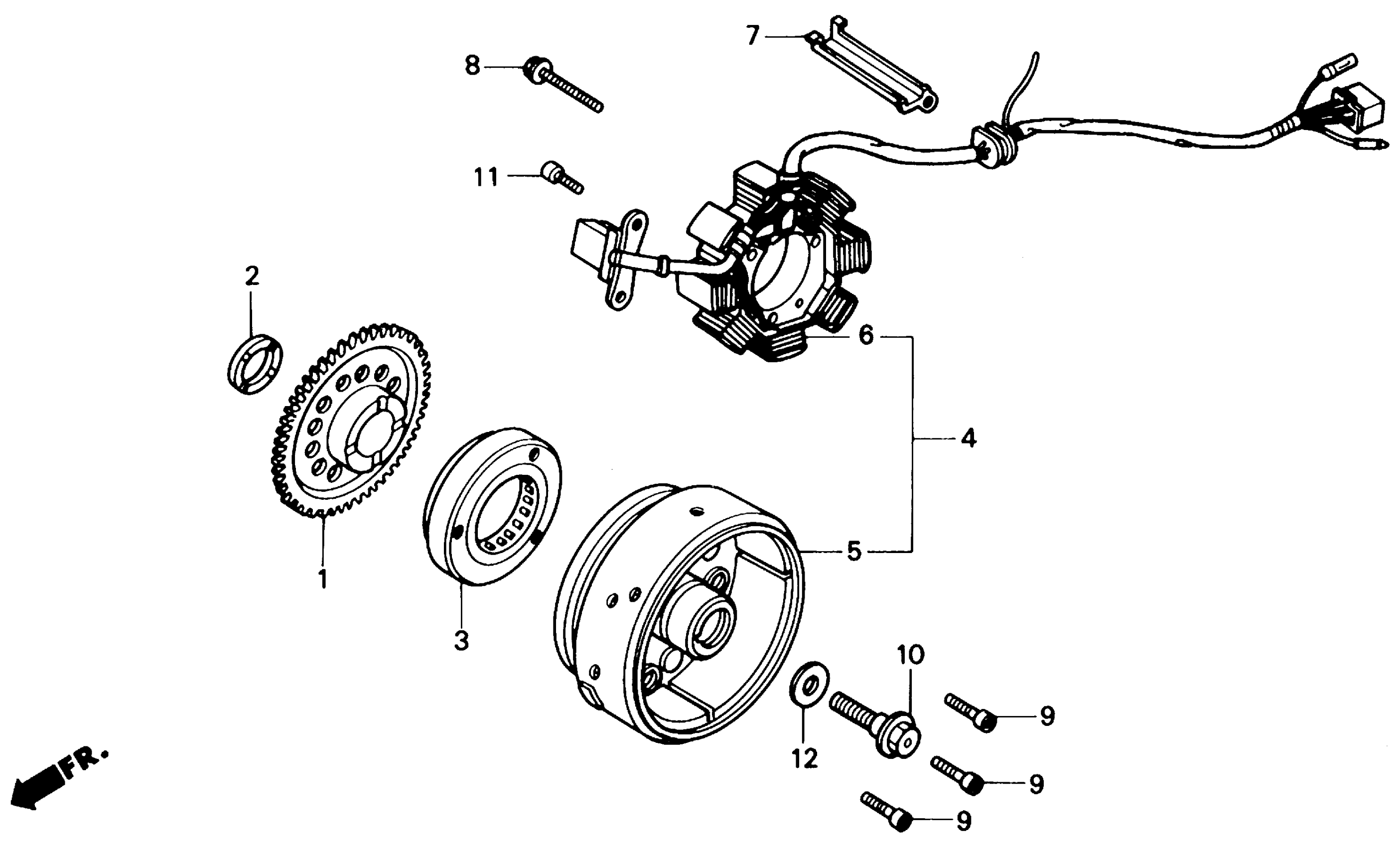 7
8
11
2
6
4
1
3
5
10
9
12
9
9
FR.