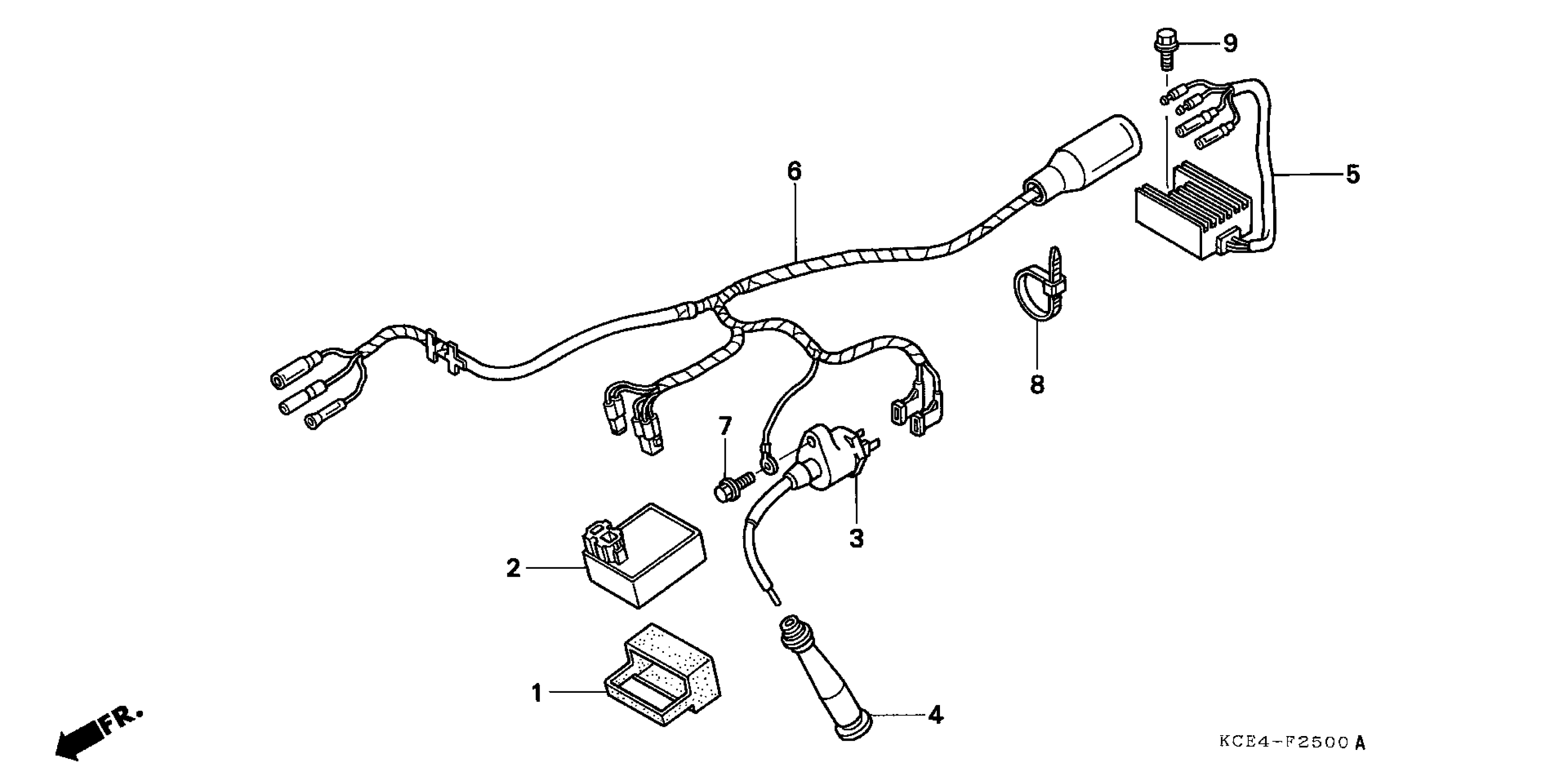 9
6
5
8
7
3
2
1
4
FR.
KCE4-F2500 A