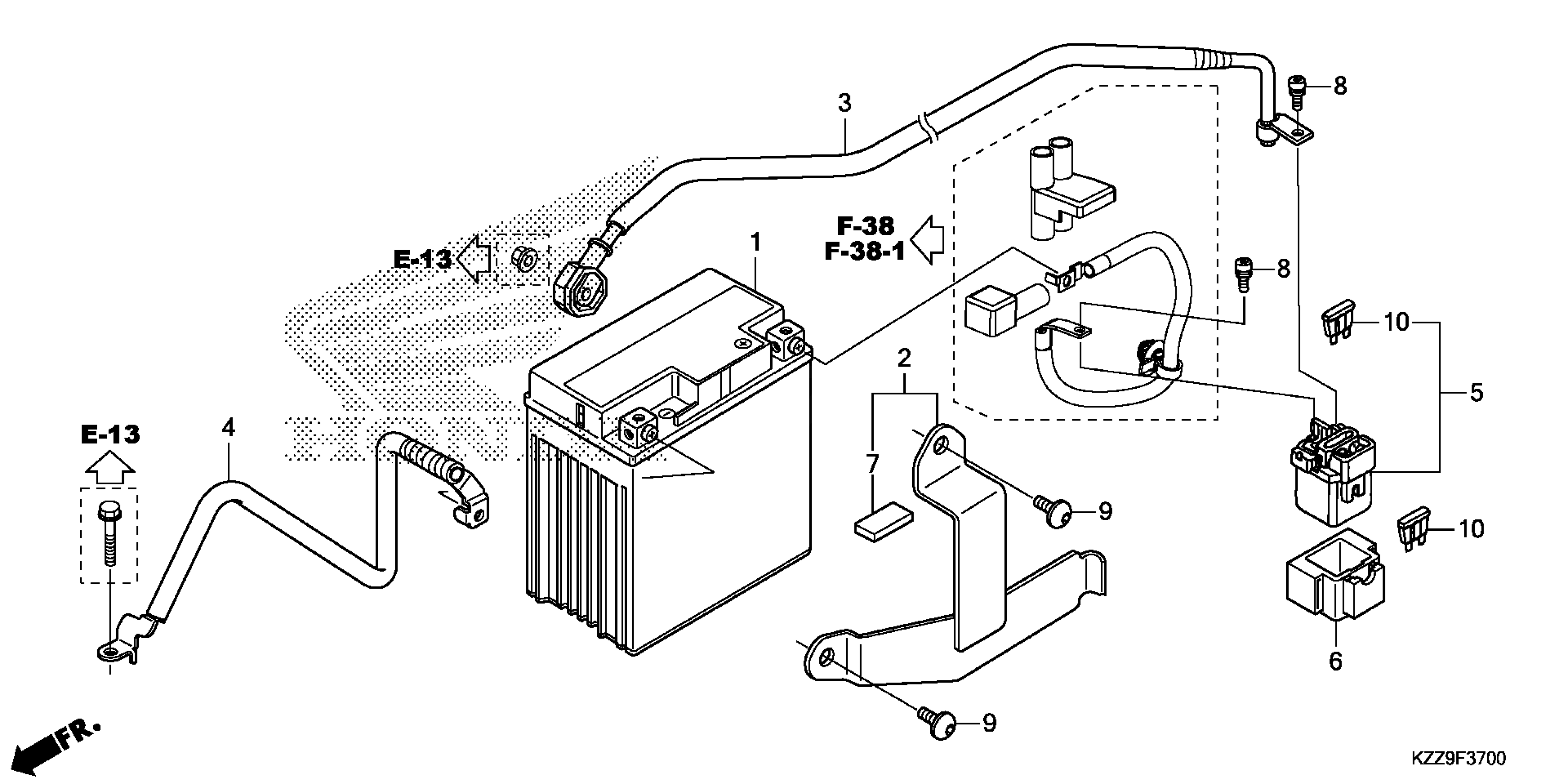 3
8
F-38
F-38-1
E-13
1
8
10
2
5
E-13
4
7
9
10
6
9
FR.
KZZ9F3700