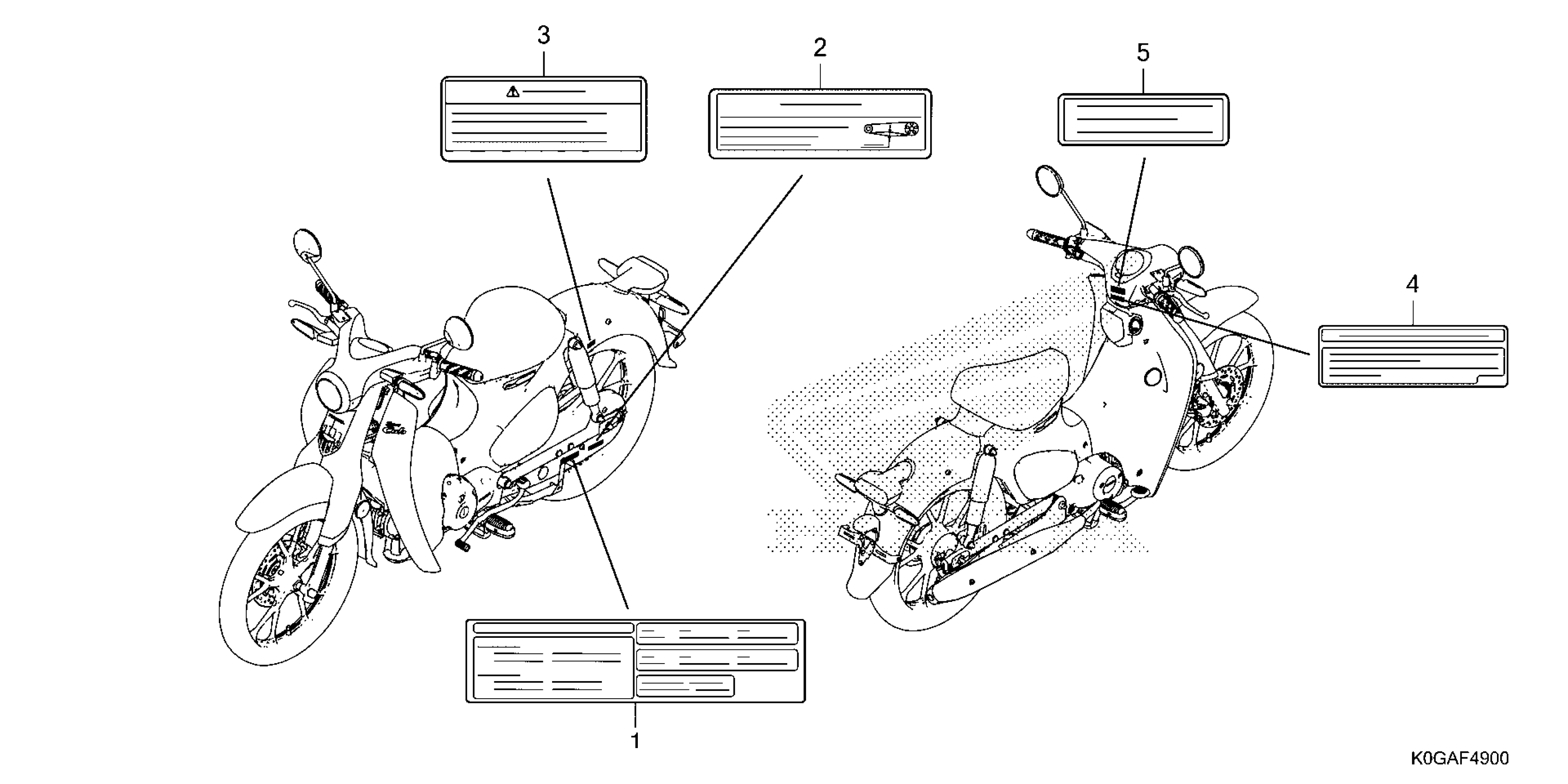 3

2

5

4

1

K0GAF4900