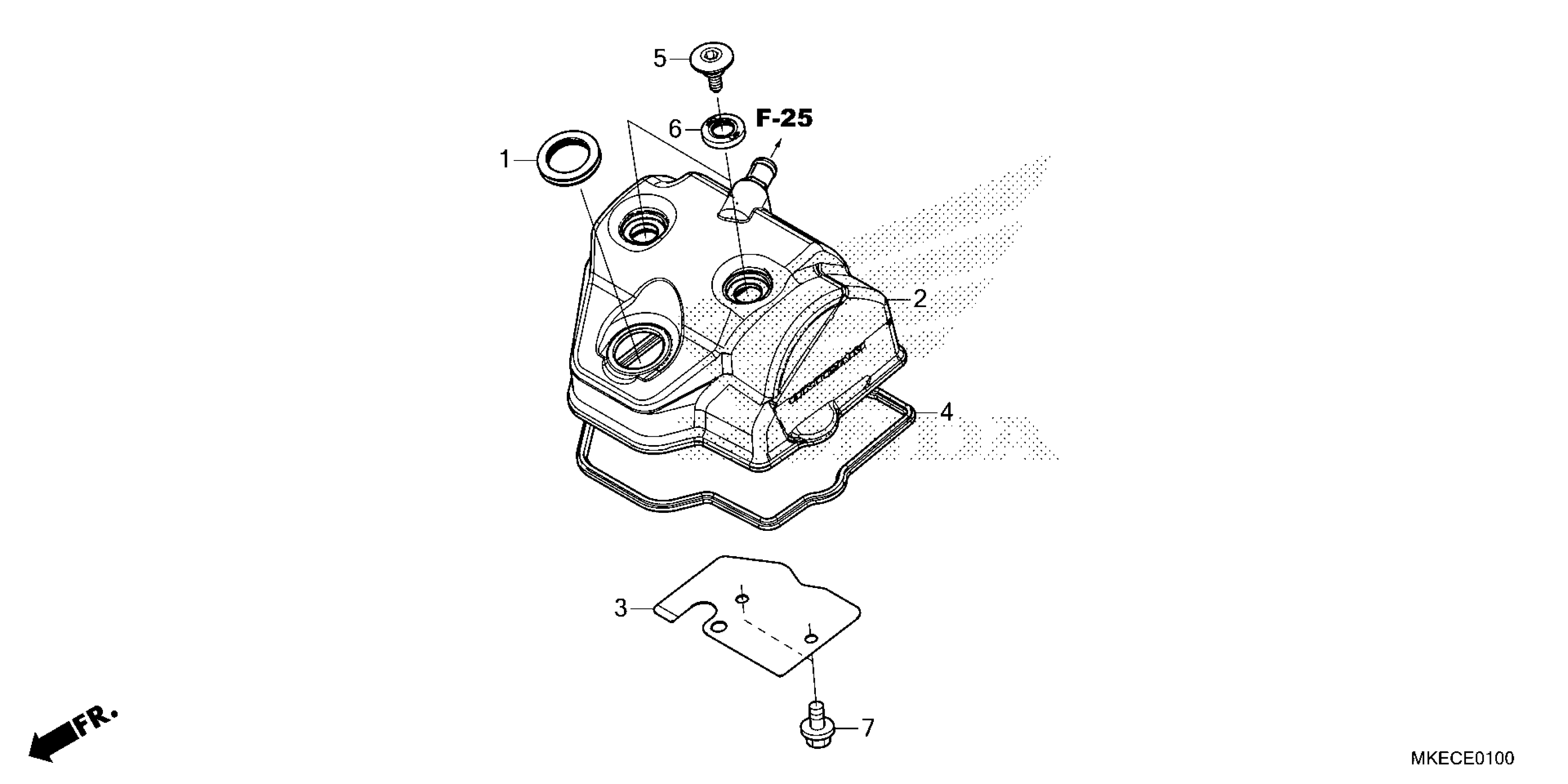 5
6
F-25
1
2
4
3
7
FR.
MKECE0100