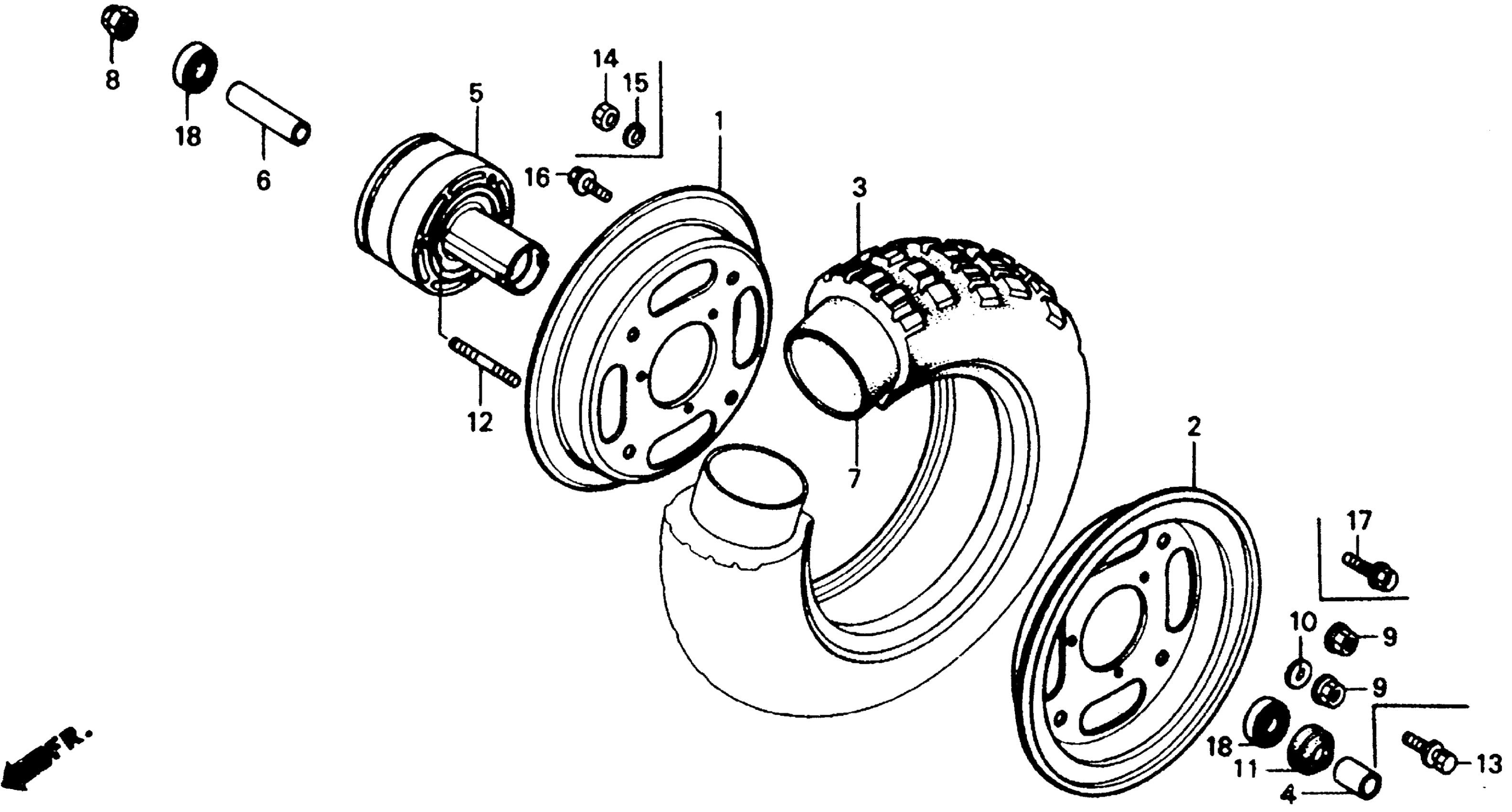 8
18
6
5
14
15
16
1
3
12
7
2
17
10
9
9
18
11
4
13
FR.