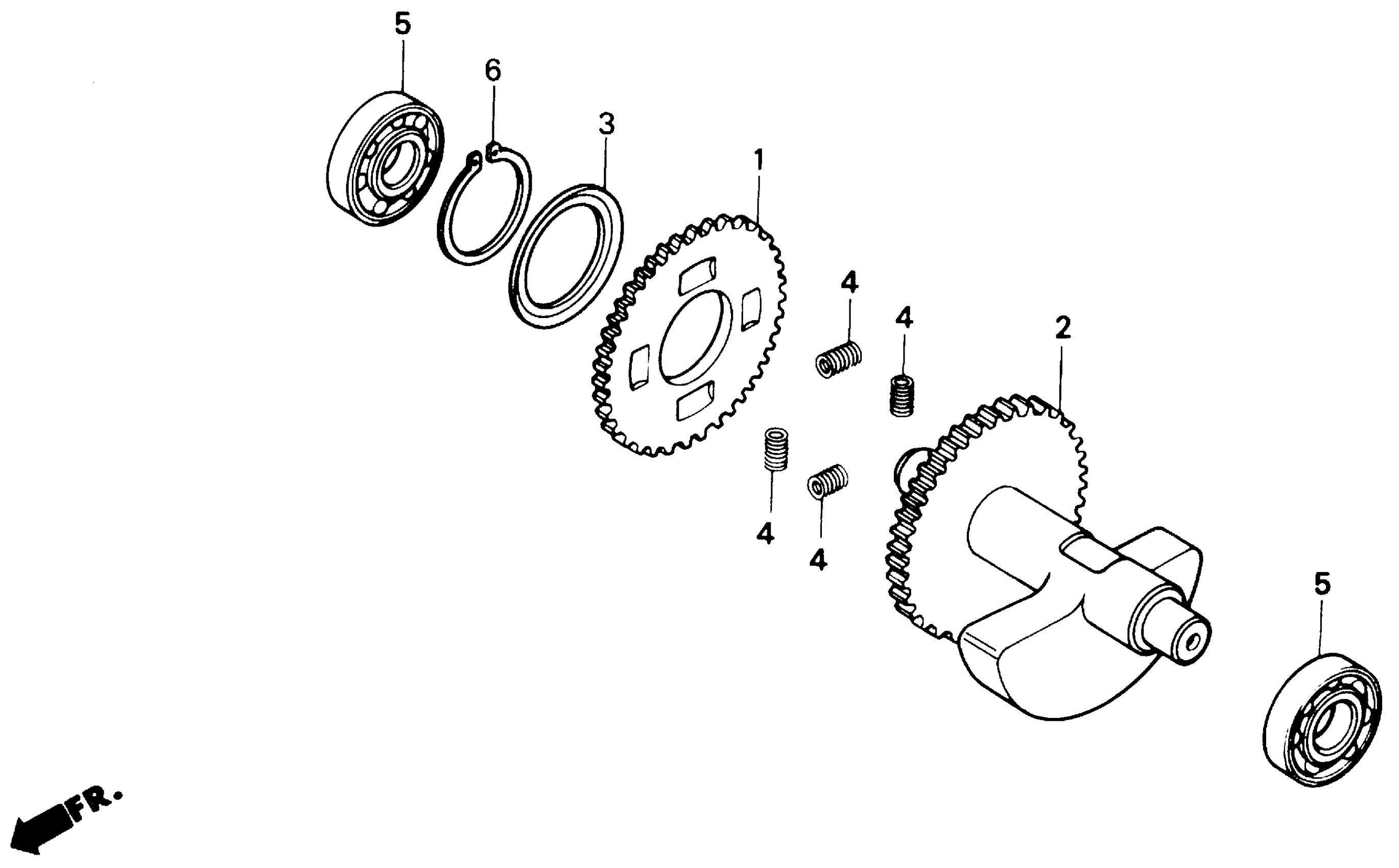 5
6
3
1
4
4
2
4
4
5
FR.