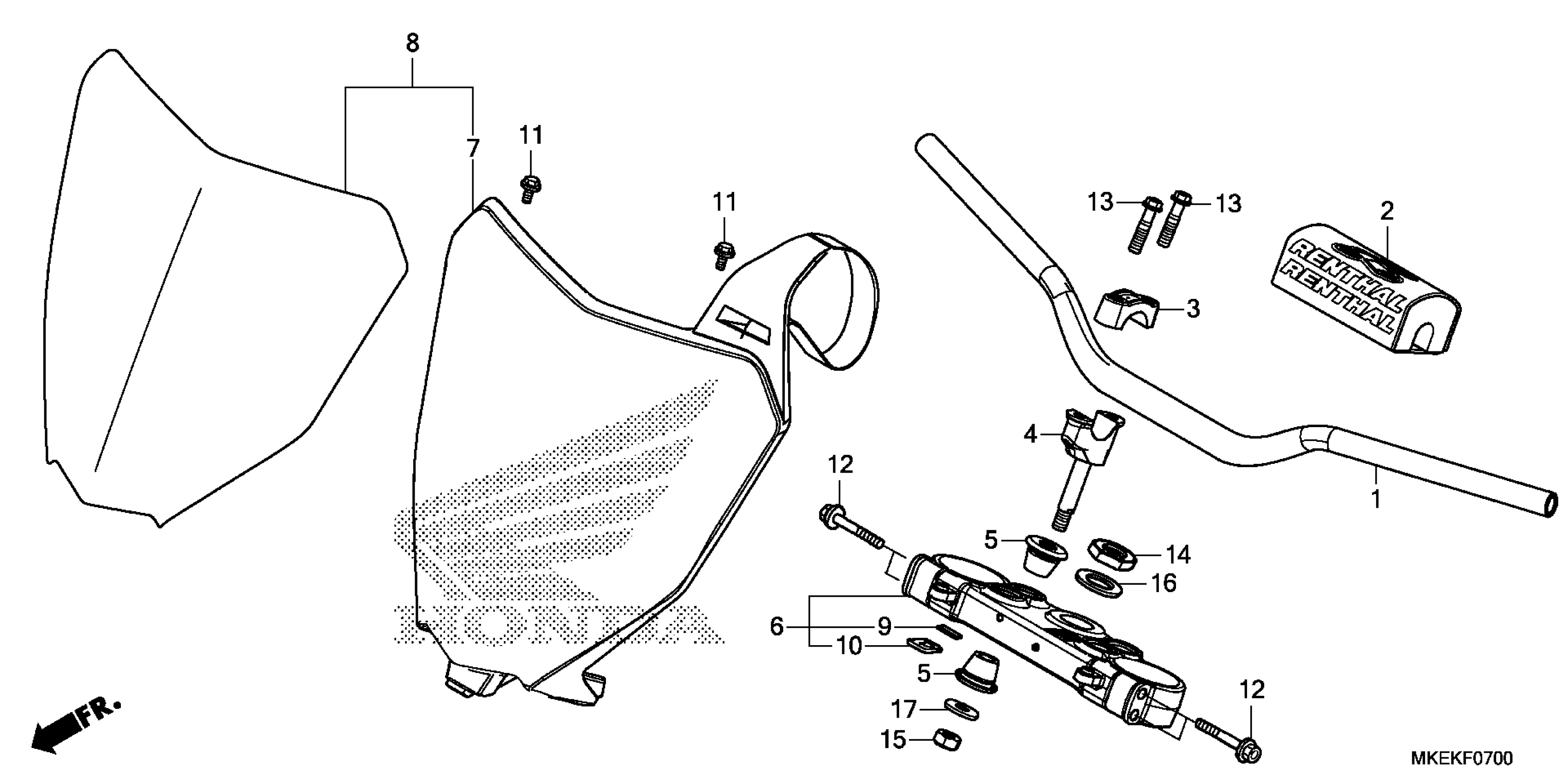 8
7
11
11
13
13
2
RENTHAL
RENTHAL
3
4
1
12
5
14
16
6
9
10
5
17
15
12
HONDA
FR.
MKEKF0700