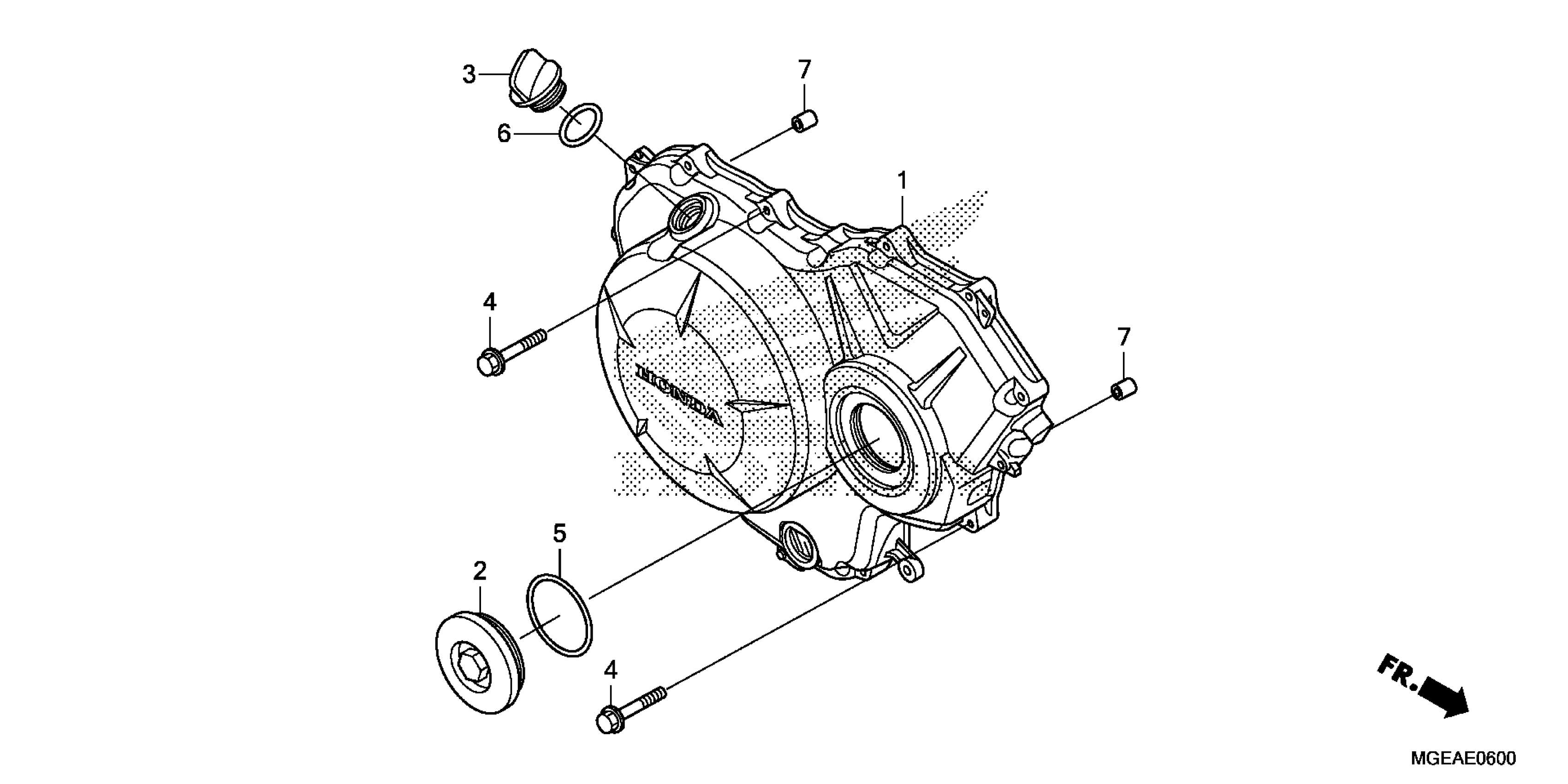 3
7
6
1
4
HONDA
7
5
2
4
FR.
MGEAE0600