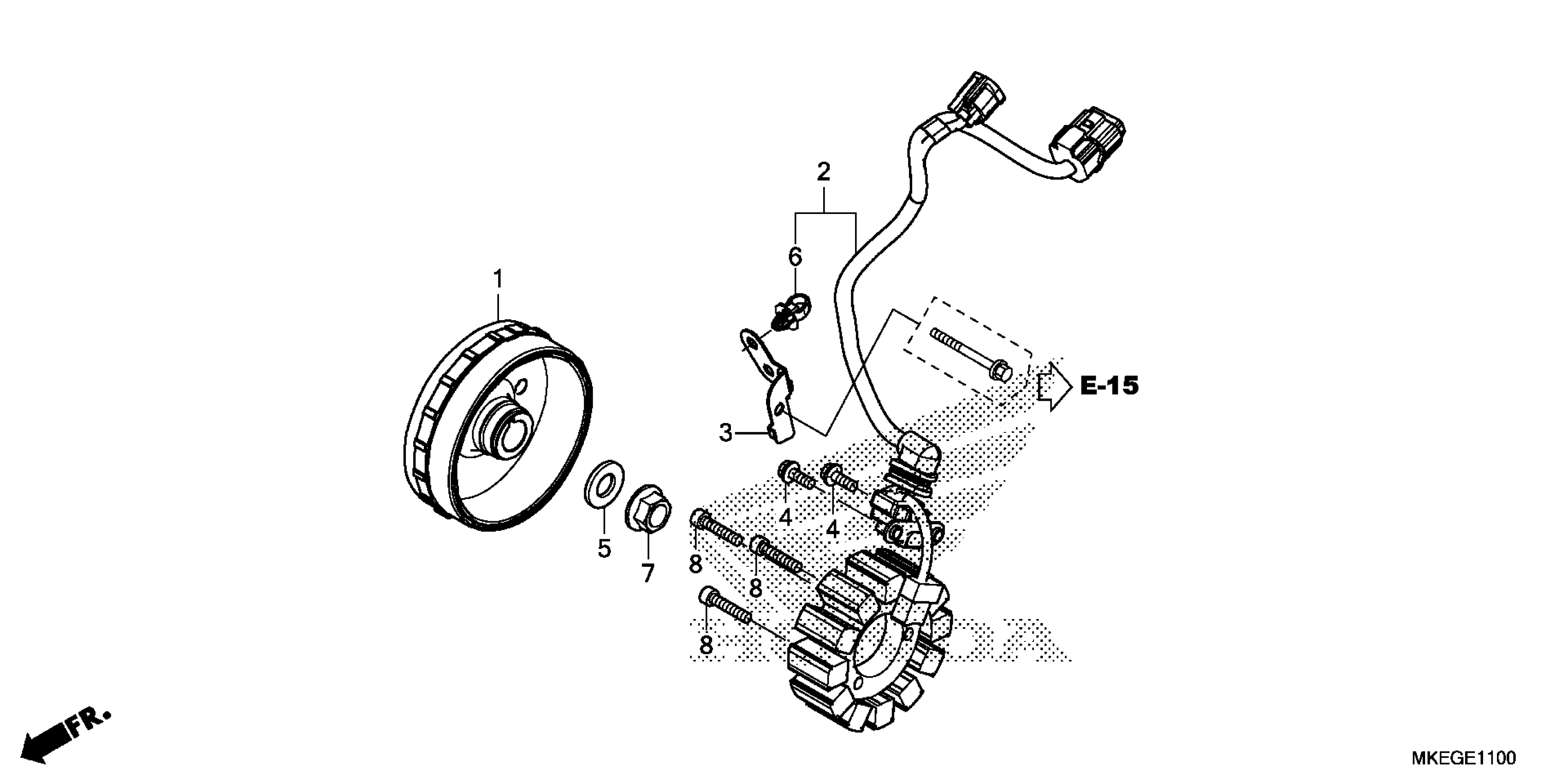 2

6

1

E-15

3

4

4

5

7

8

8

8

FR.

MKEGE1100