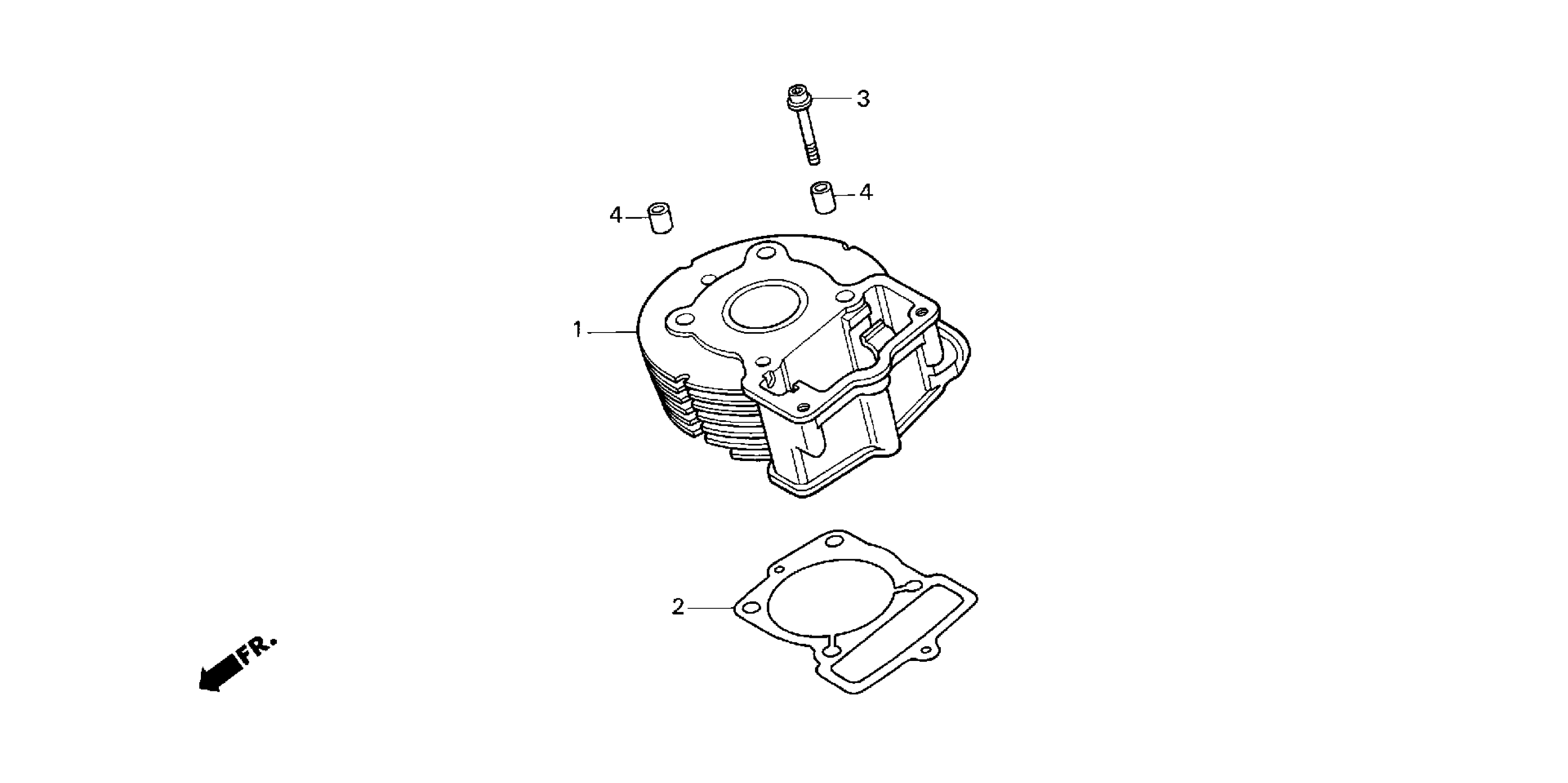 3

4

4

1

2

FR.