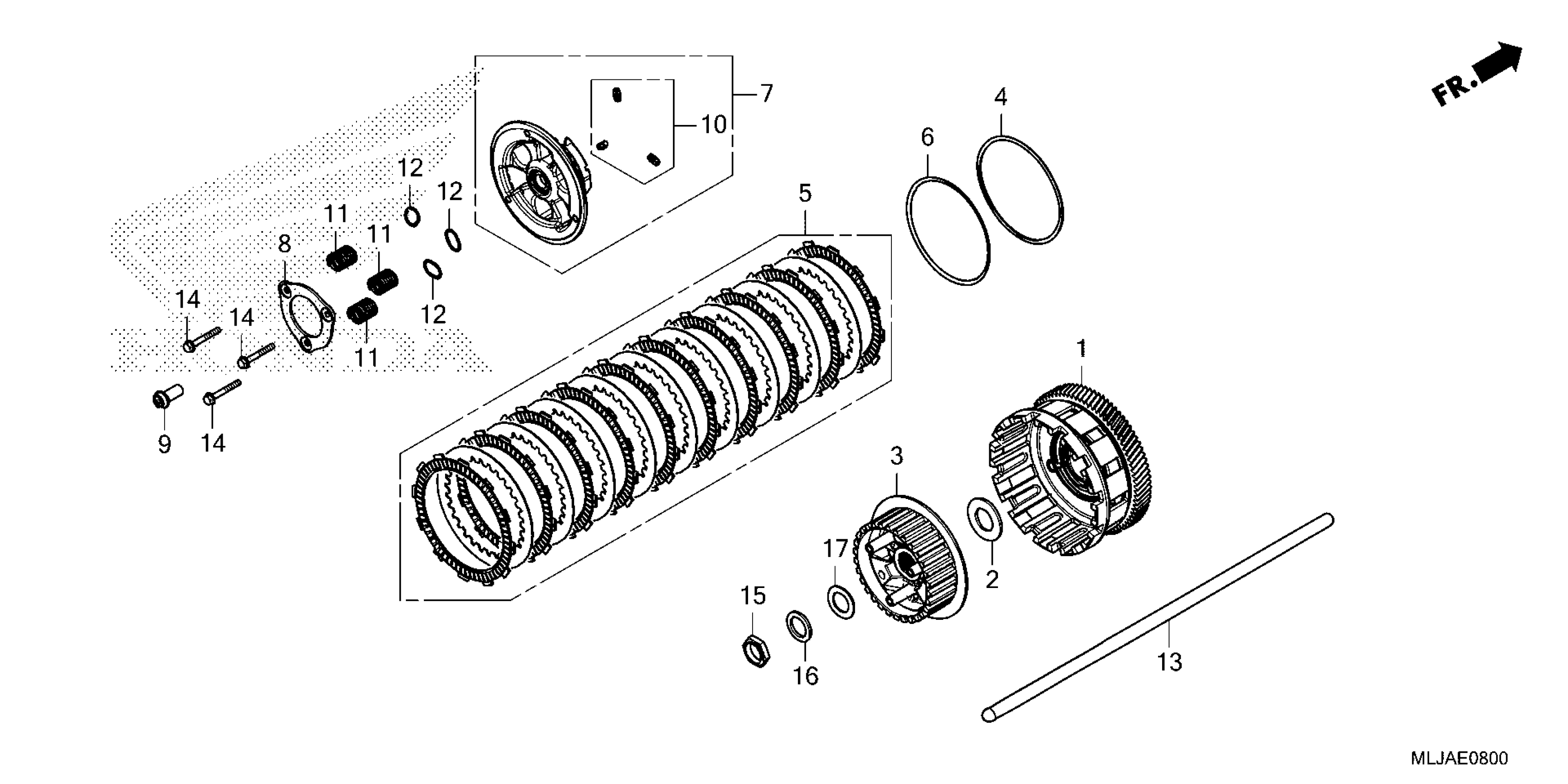 FR.

7

10

4

6

12

12

5

11

11

8

12

14

14

11

1

9

14

3

17

2

15

16

13

MLJAE0800