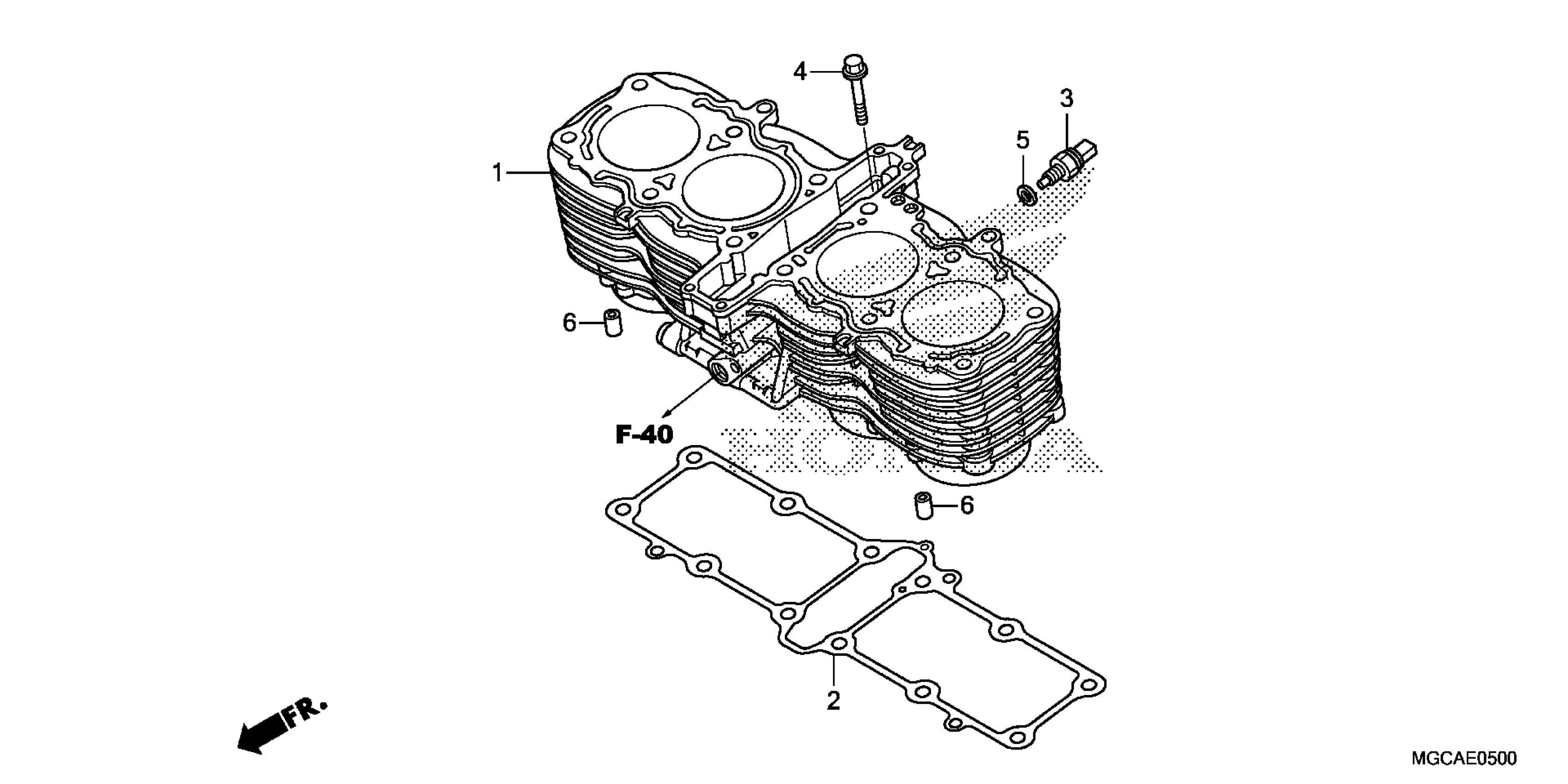 4
3
5
1
6
F-40
6
2
FR.
MGCAE0500