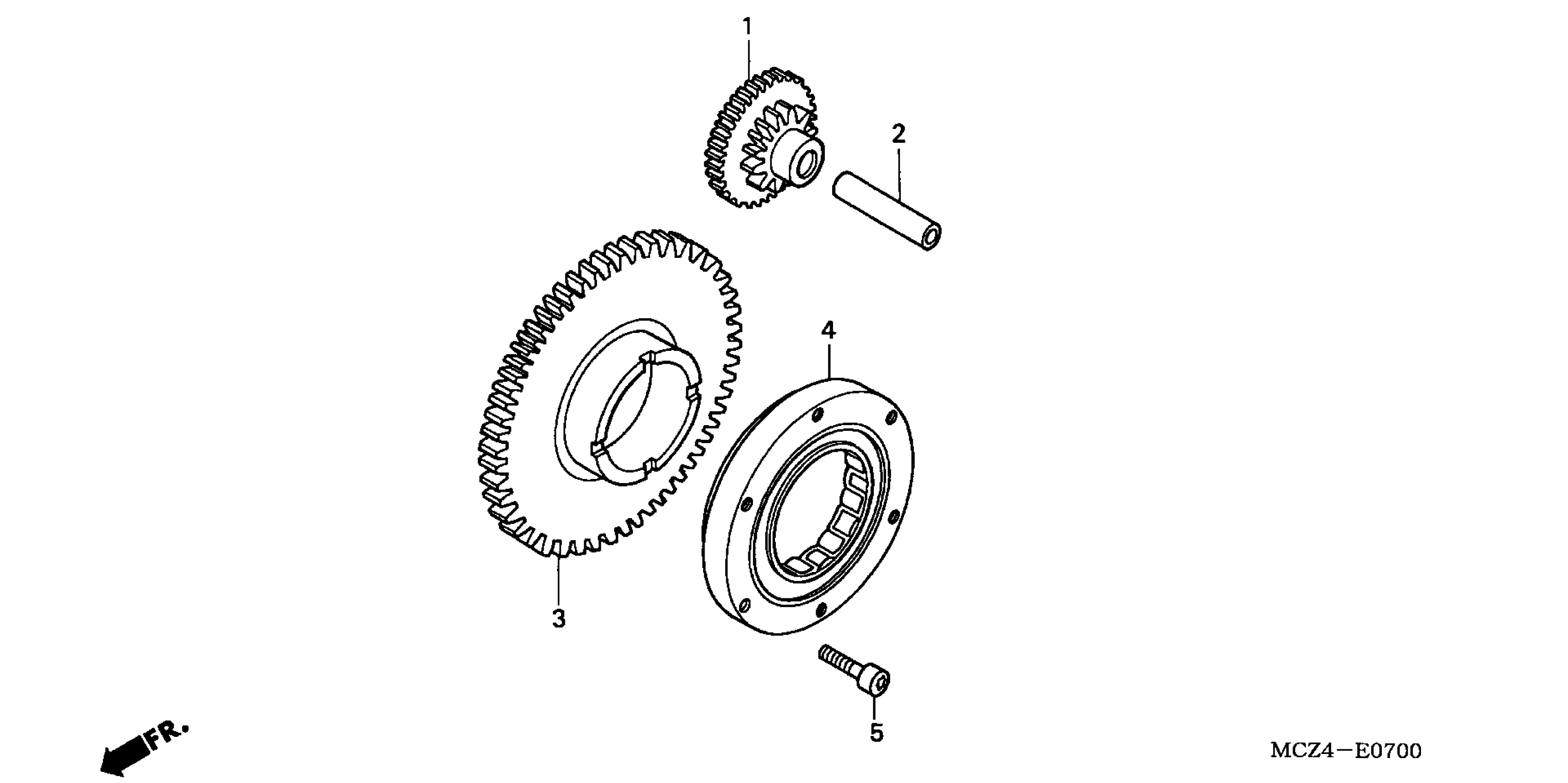 1

2

4

3

5

FR.

MCZ4—E0700