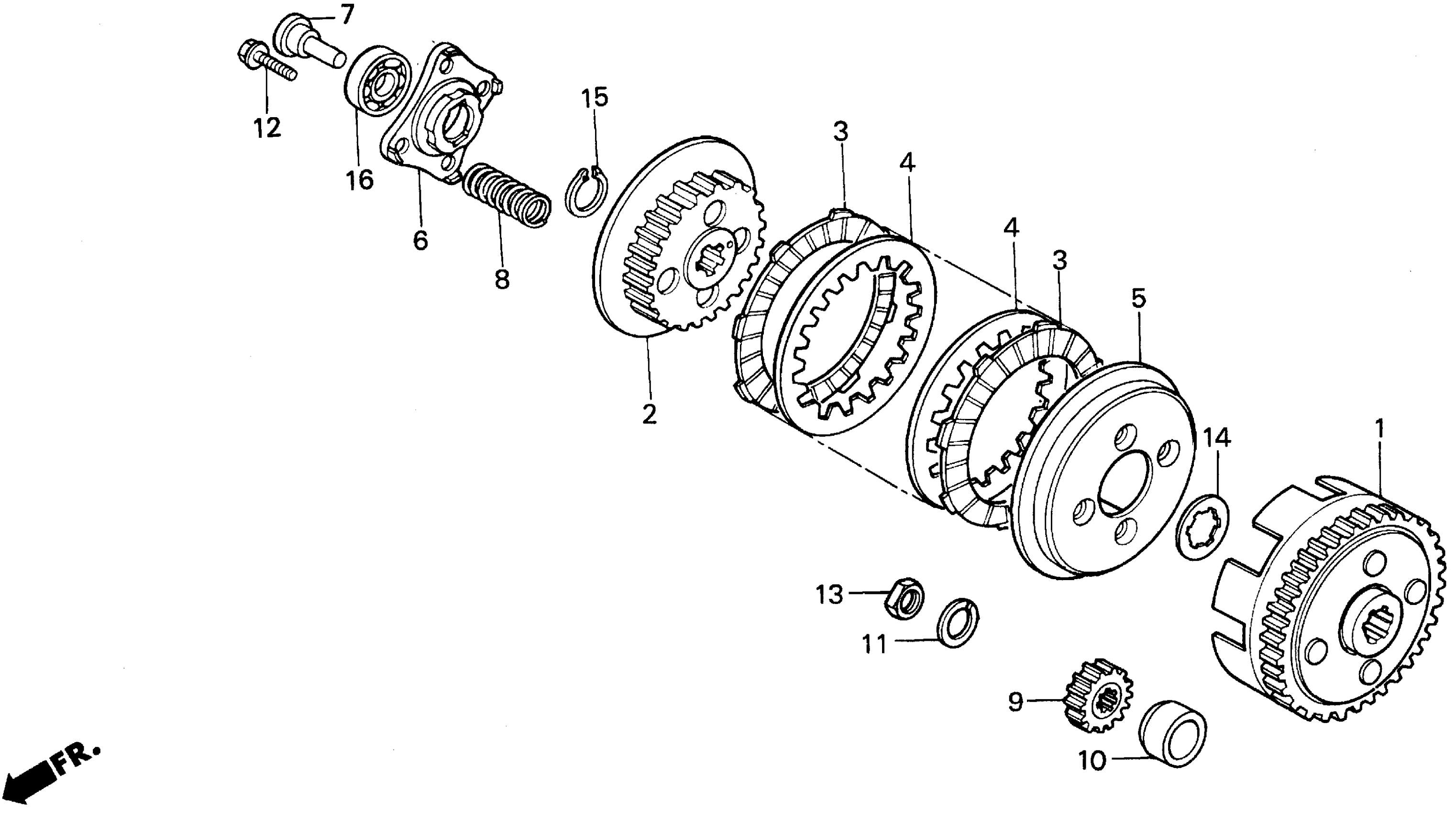 7
12
16
6
8
15
2
3
4
4
3
5
14
1
13
11
9
10
FR.