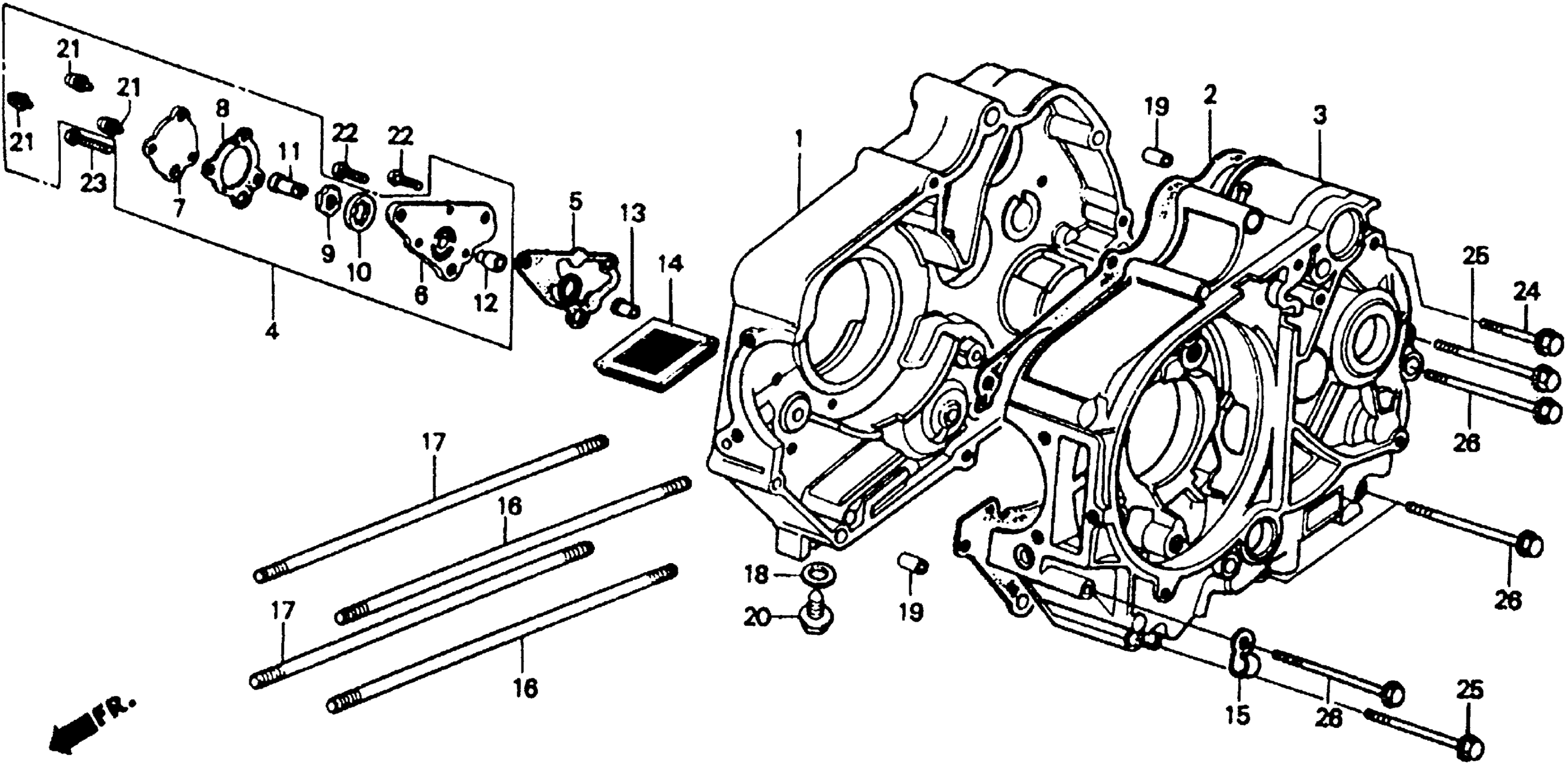 21
21
21
23
7
8
11
22
22
9
10
6
12
5
13
14
4
1
19
2
3
25
24
26
17
16
17
16
18
20
19
26
15
26
25
FR.