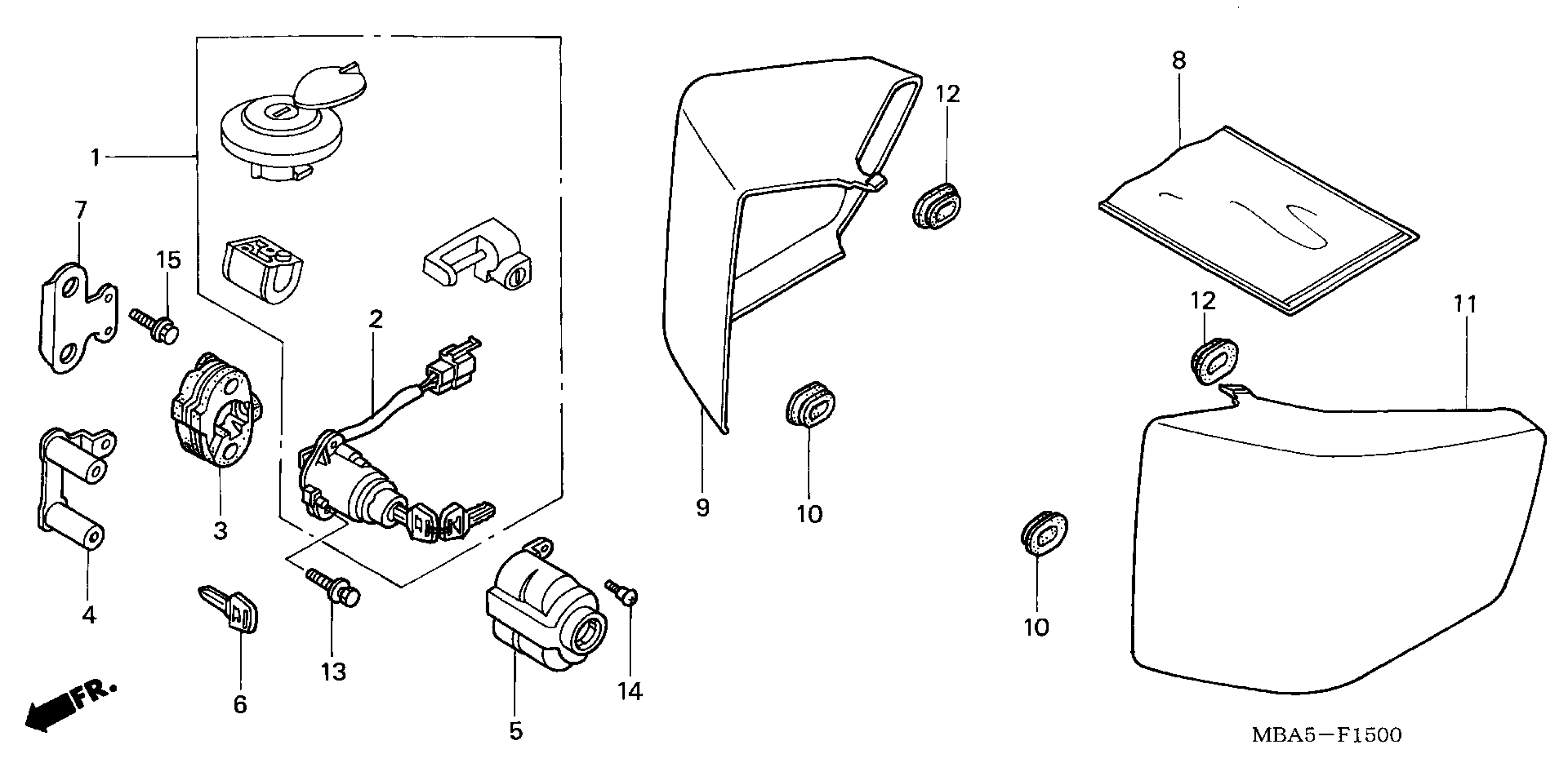 1
7
15
2
3
4
6
13
5
14
FR.
12
9
10
8
12
11
10
MBA5—F1500