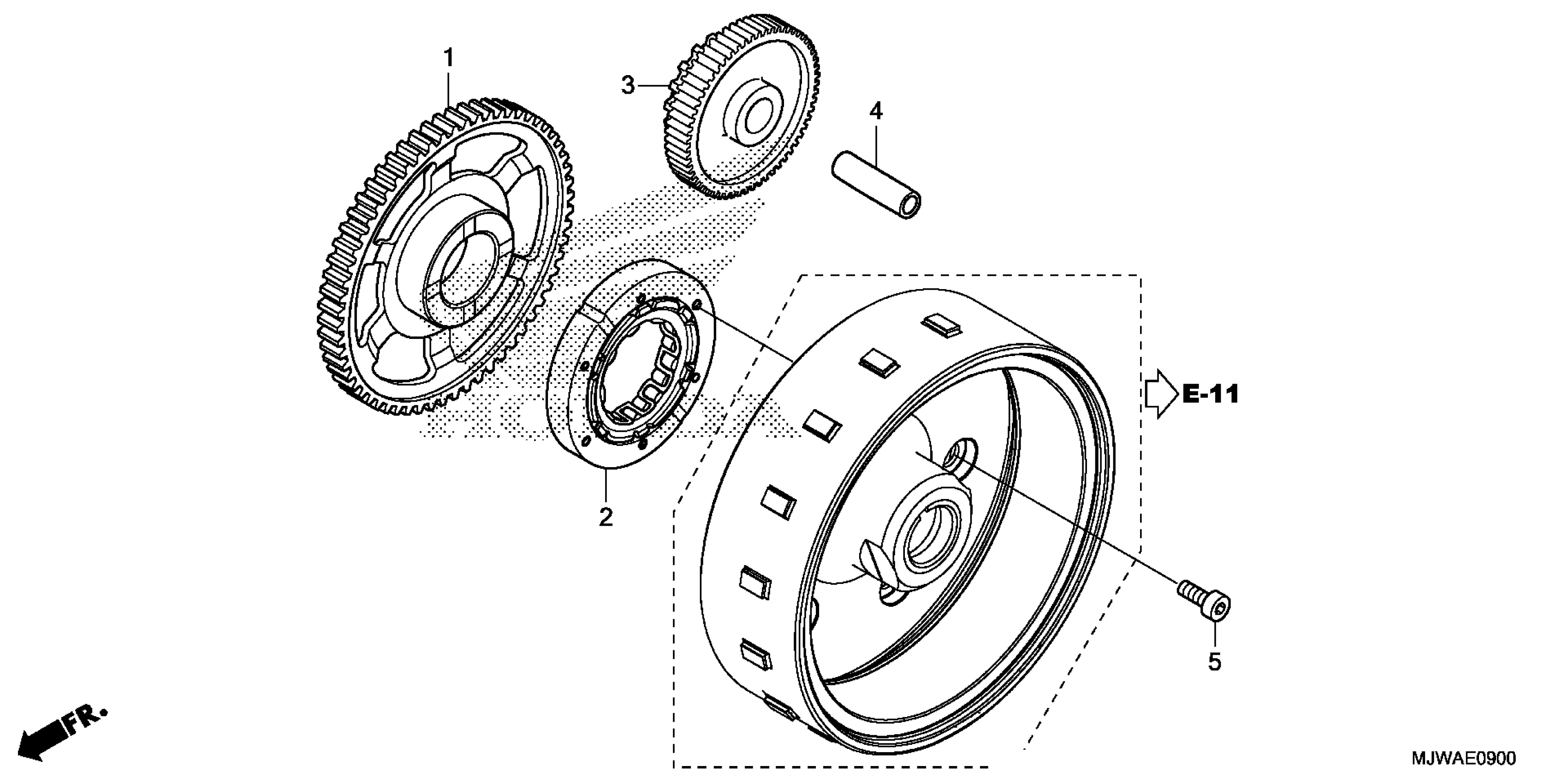 1

3

4

2

E-11

5

FR.

MJWAE0900