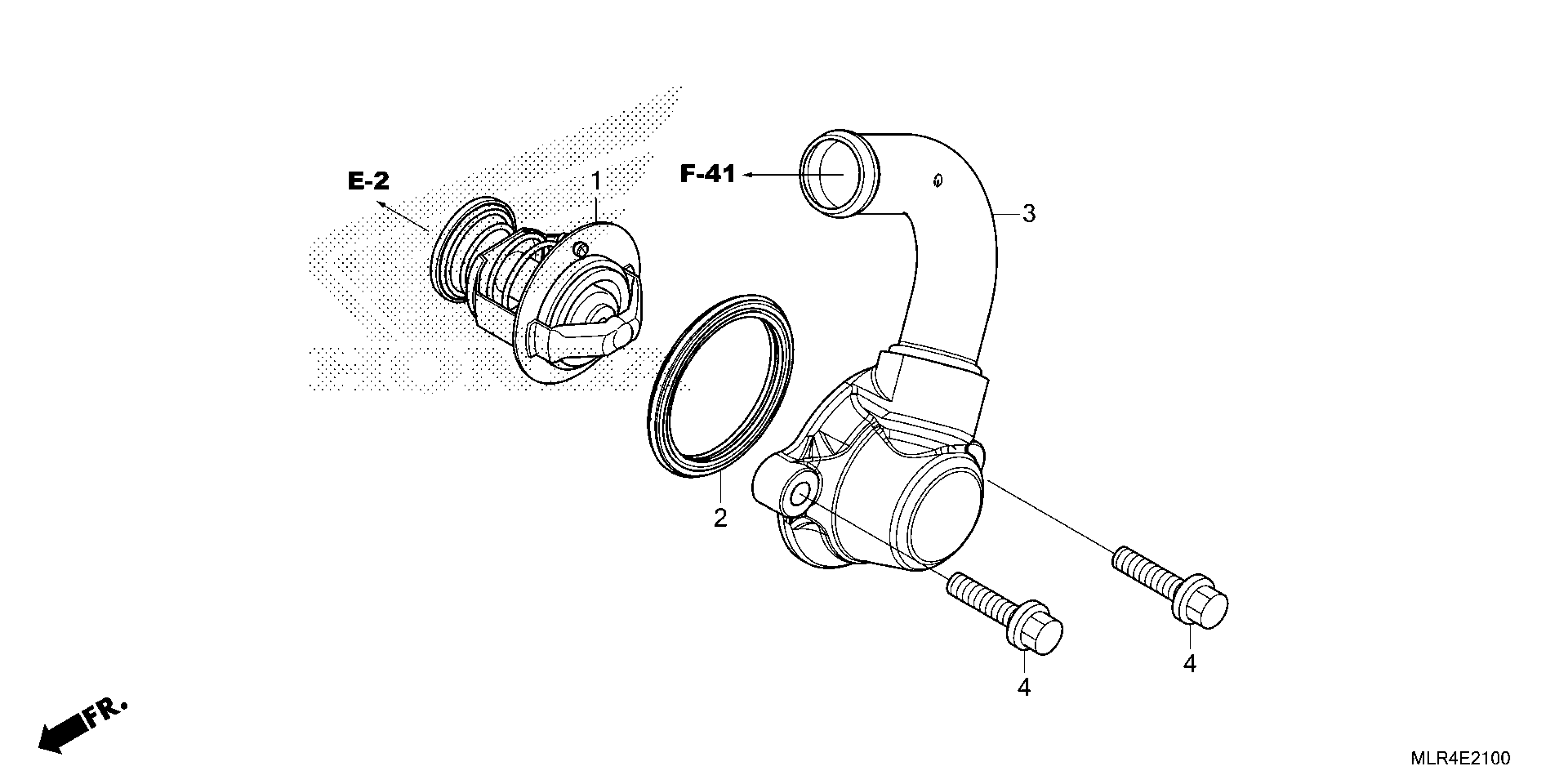 E-2
1
F-41
3
2
4
4
FR.
MLR4E2100