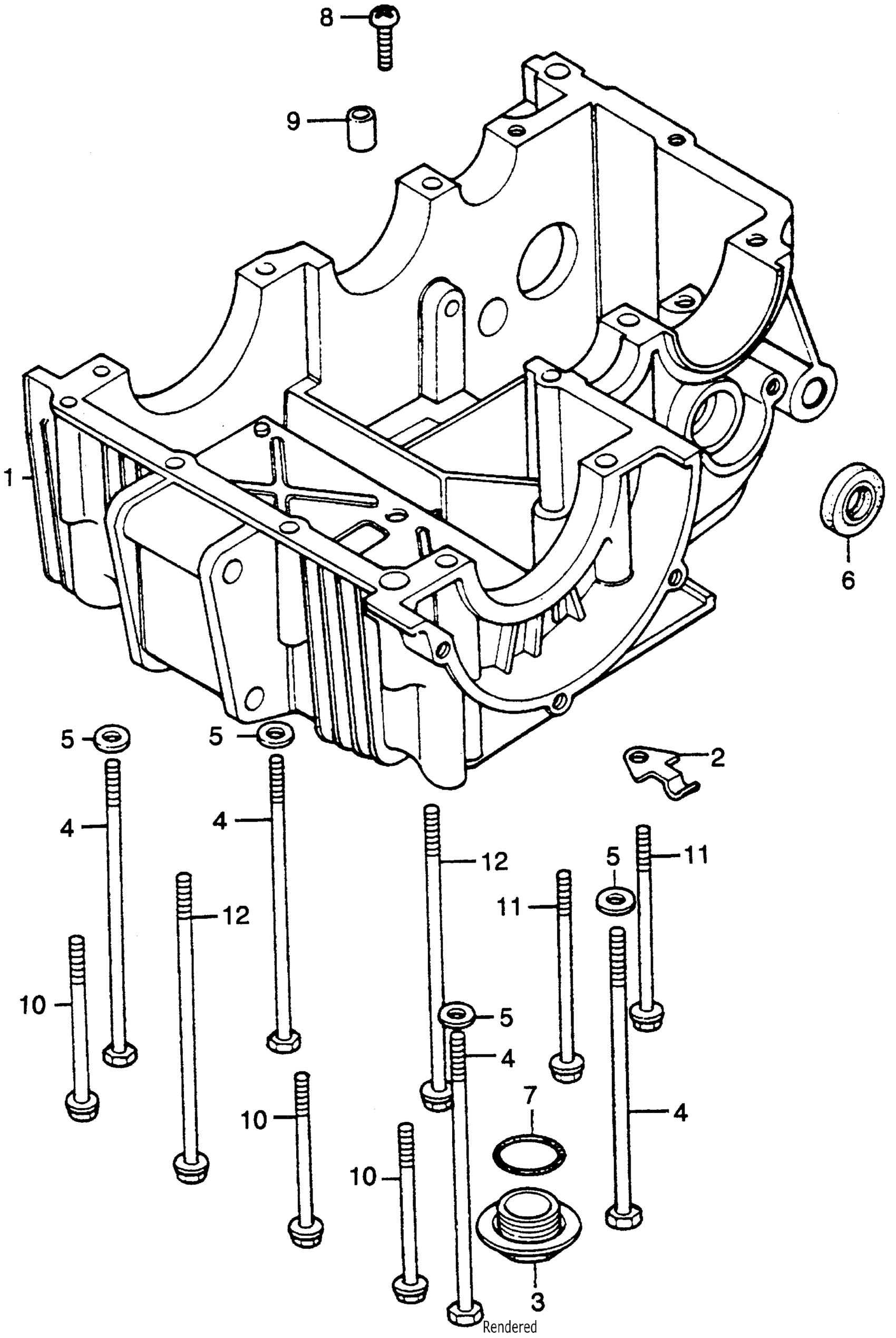 8
9
1
6
5
5
2
4
4
12
5
11
11
12
10
5
4
7
4
10
10
3
Rendered