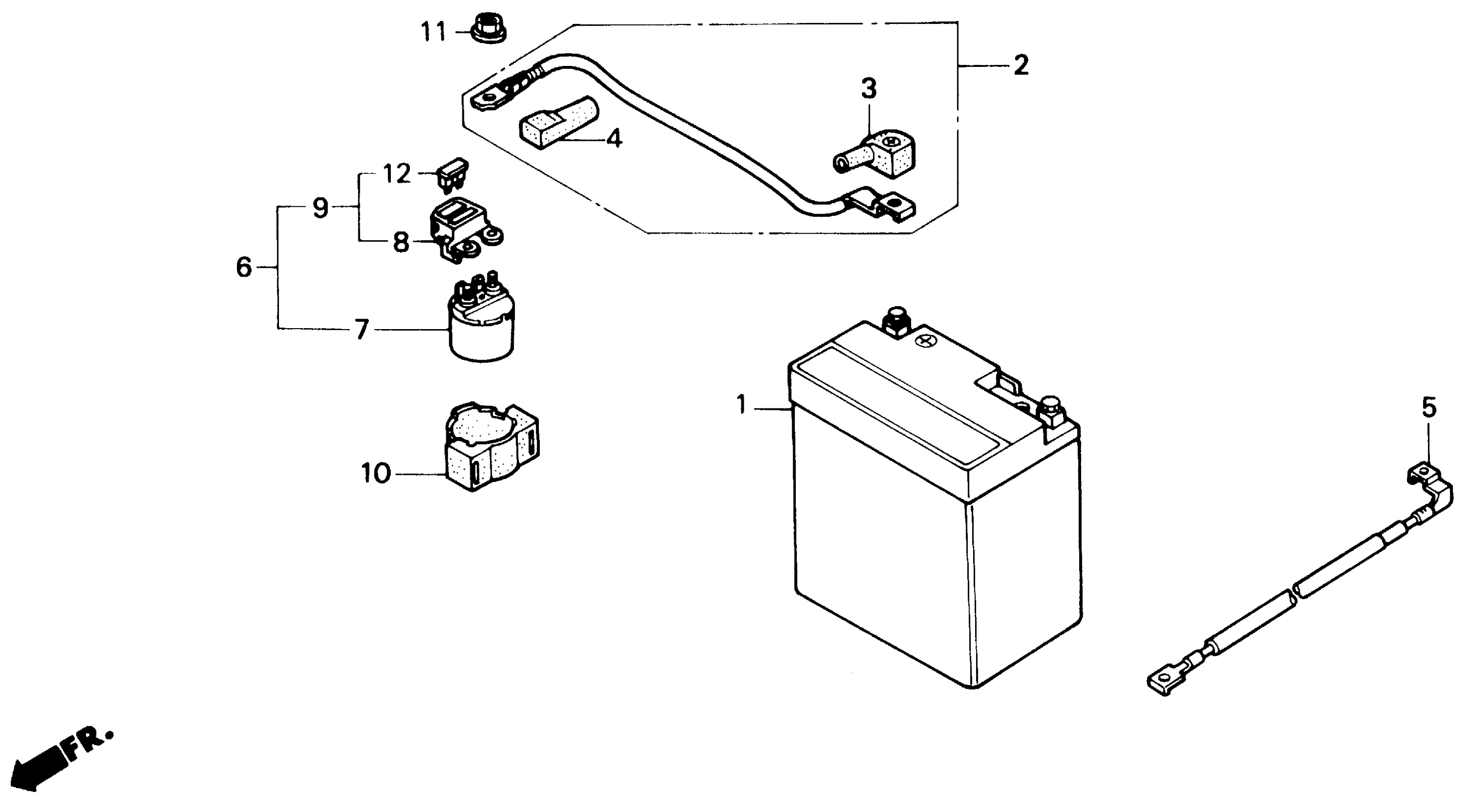 11
2
3
4
12
9
8
6
7
1
5
10
FR.