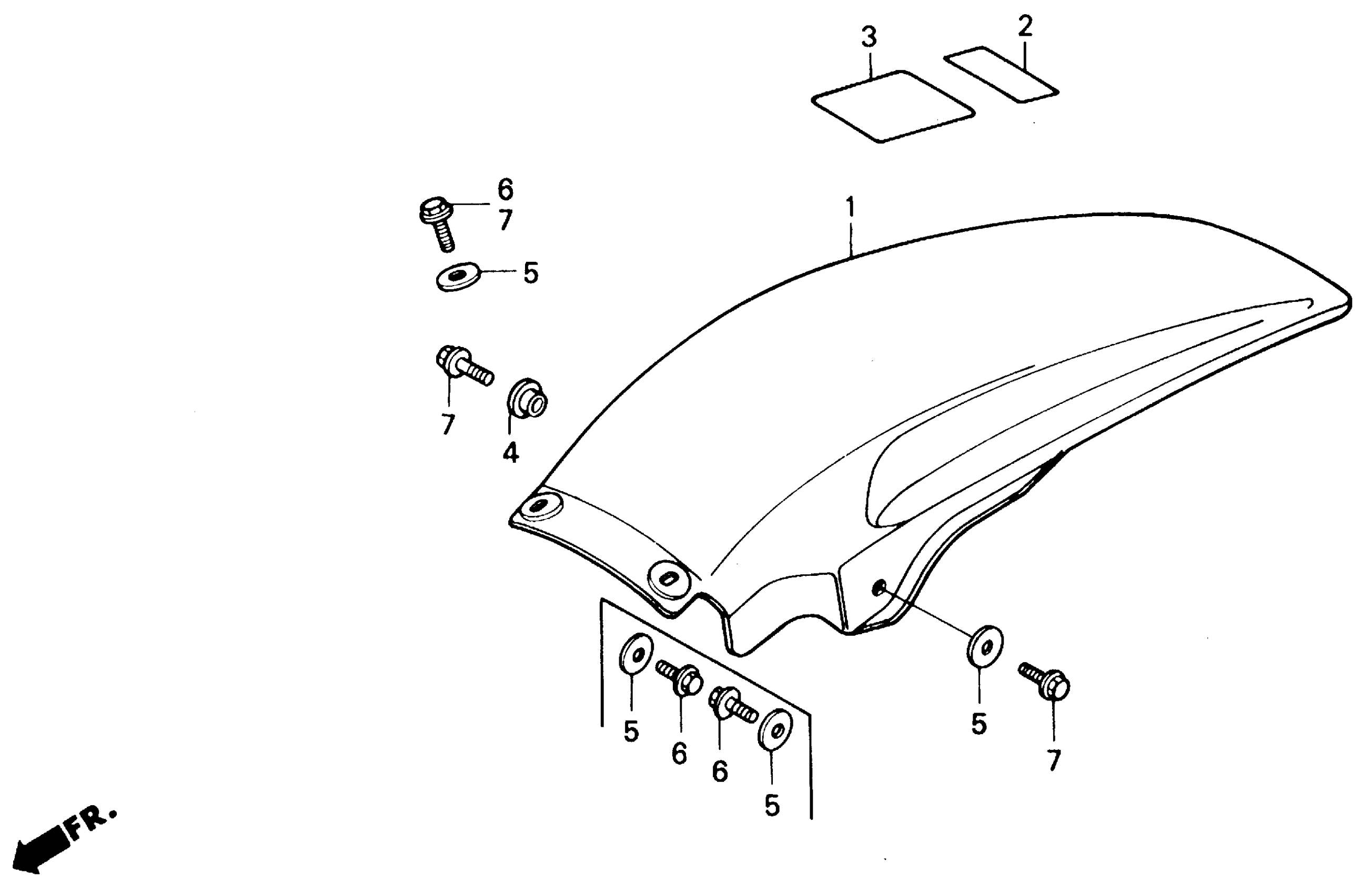 3
2
6
7
1
5
7
4
5
6
6
5
5
7
FR.