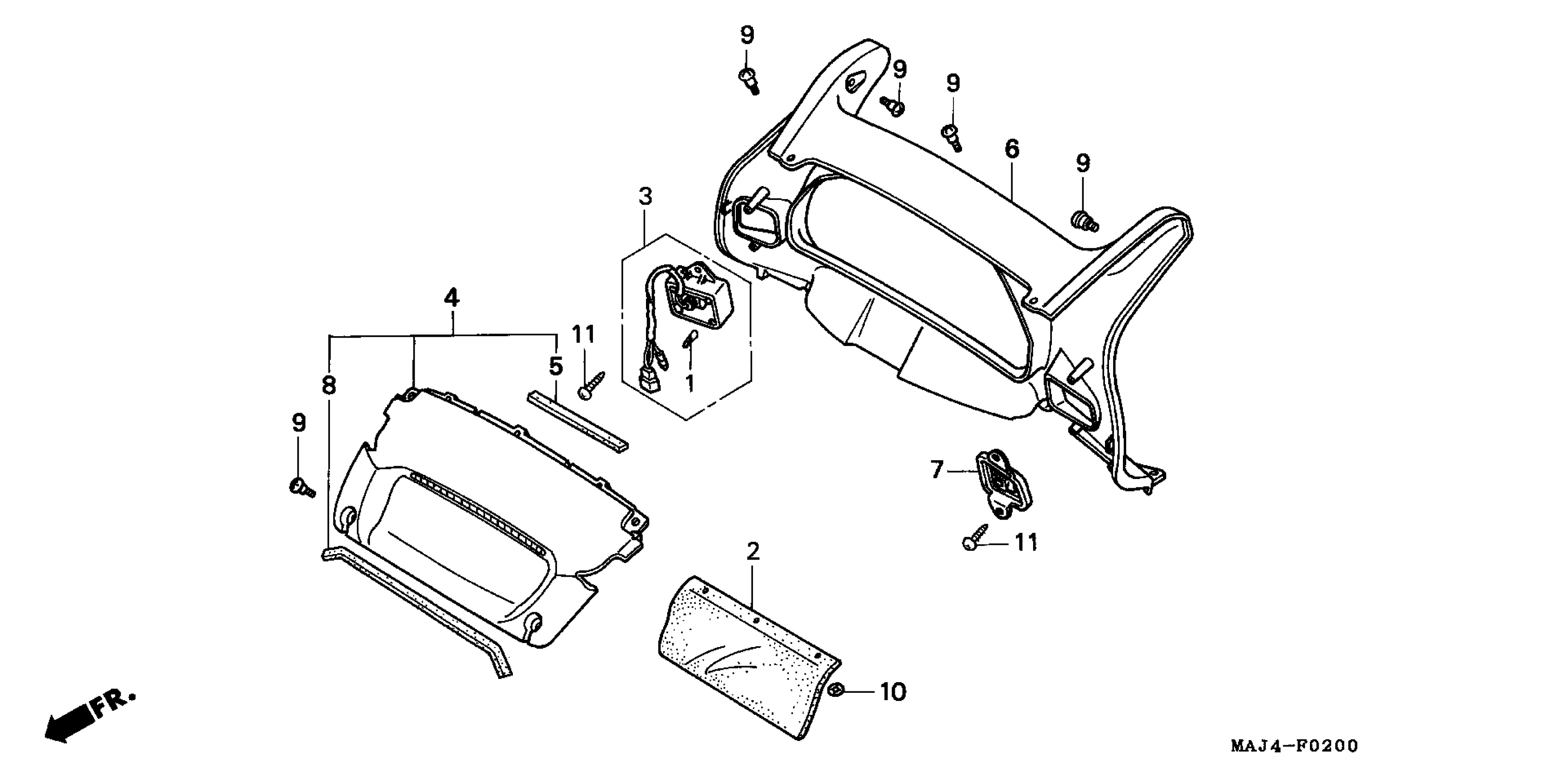 9
9
9
6
9
3
4
11
5
8
1
9
7
11
2
10
FR.
MAJ4-F0200