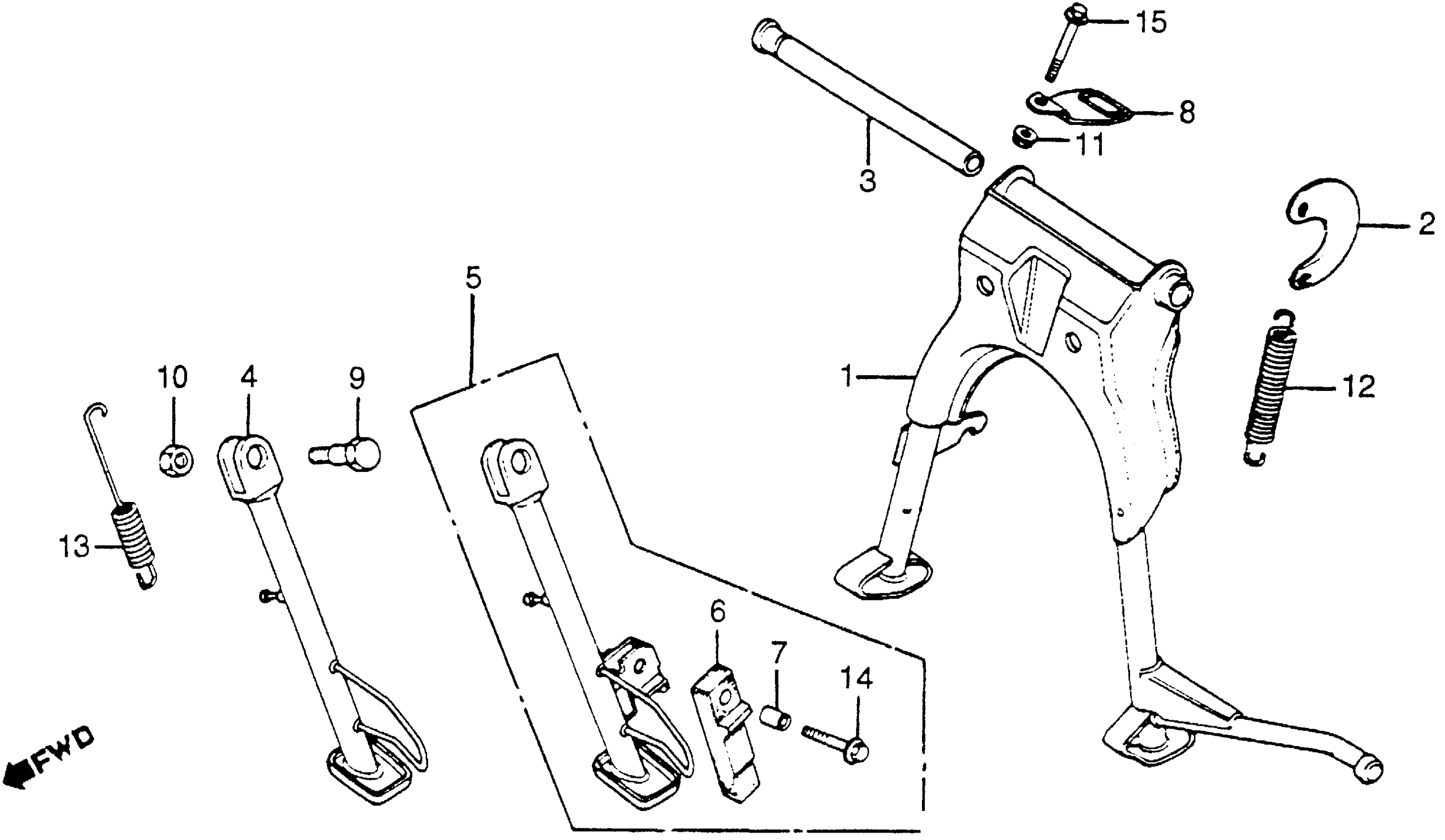 15
8
11
3
2
5
1
12
10
4
9
13
6
7
14
FWD