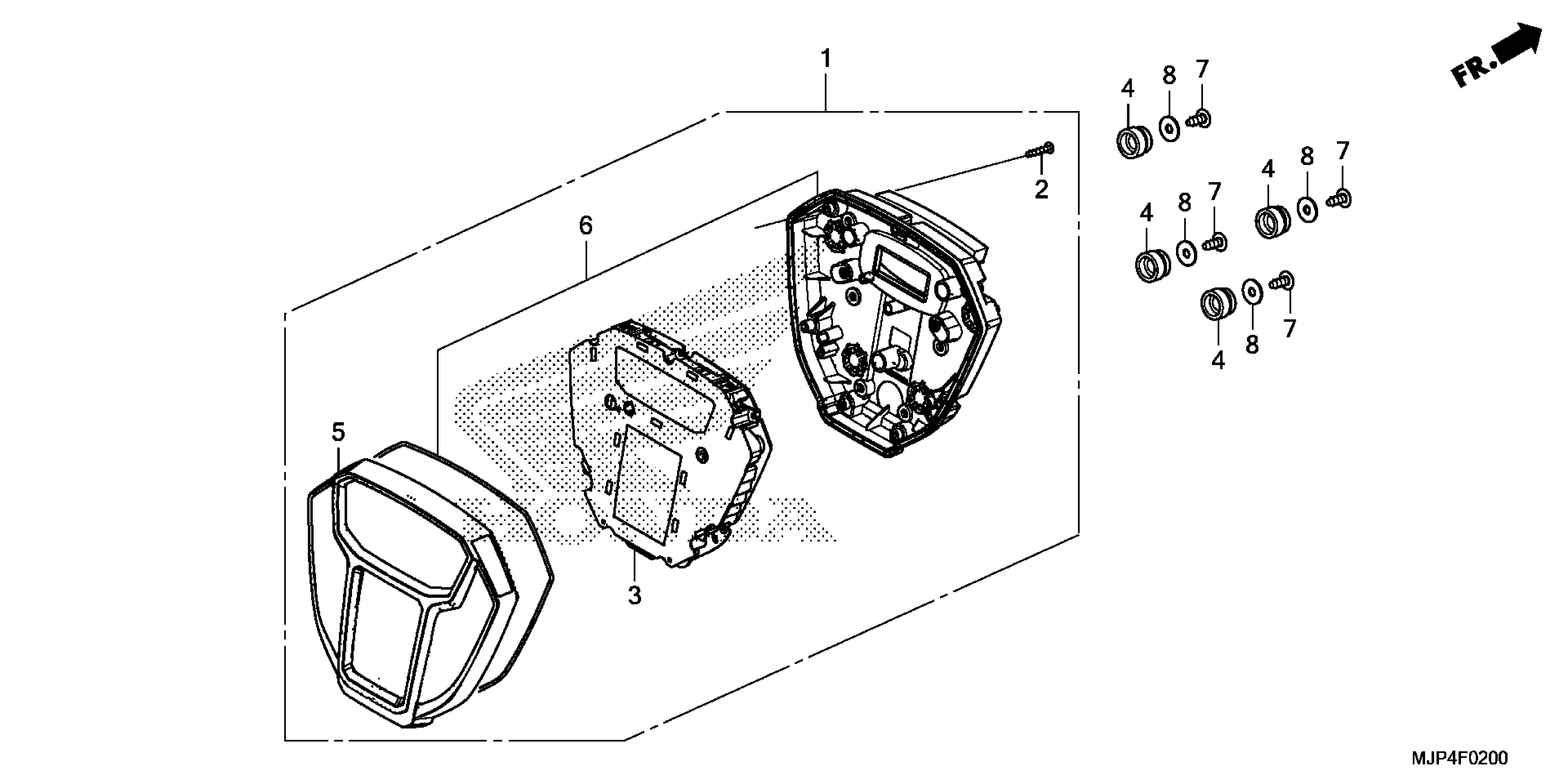 FR.

1

4 8 7

2

4 8 7

4 8 7

6

4 8 7

5

3

MJP4F0200