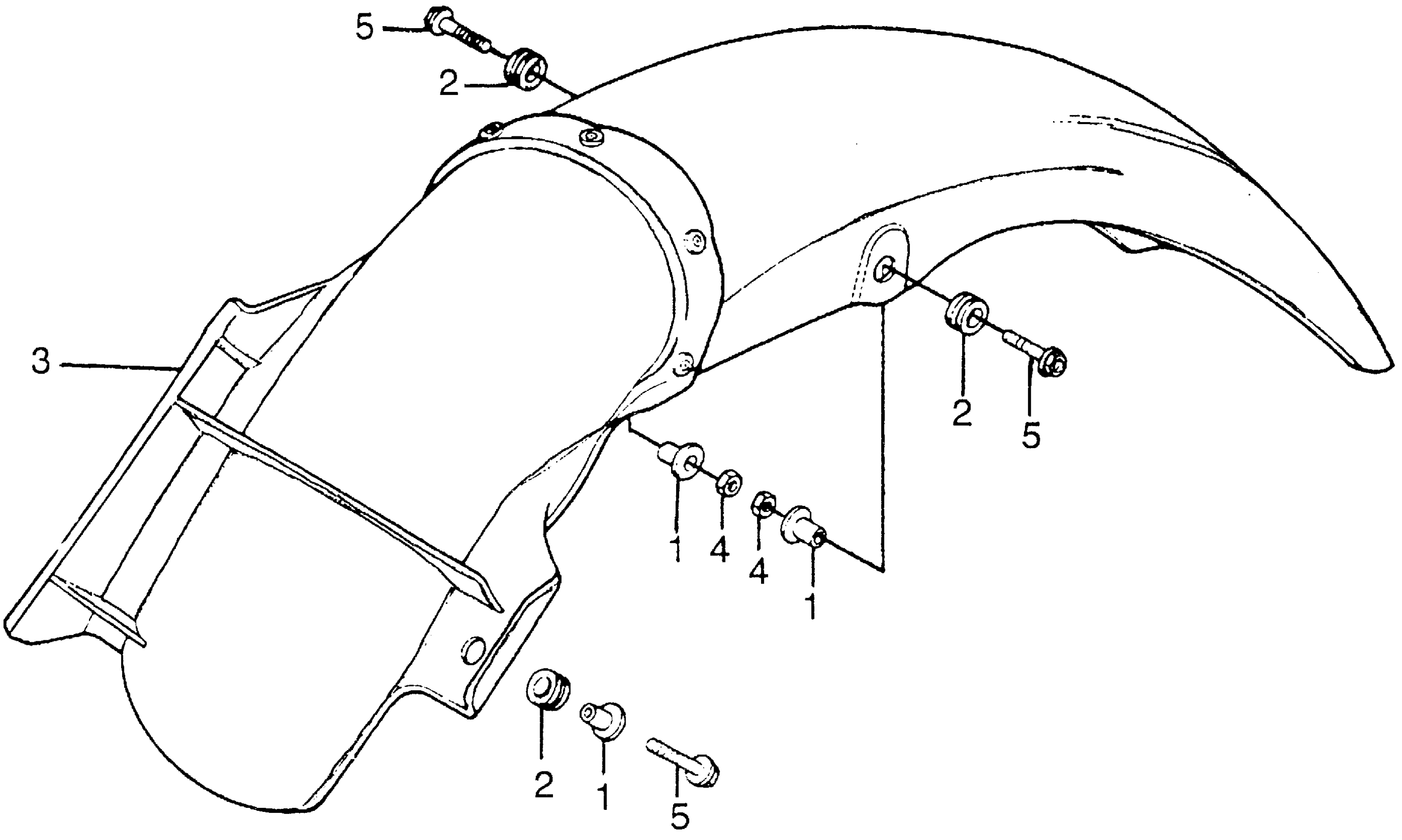 5
2
3
2
5
1
4
4
1
2
1
5