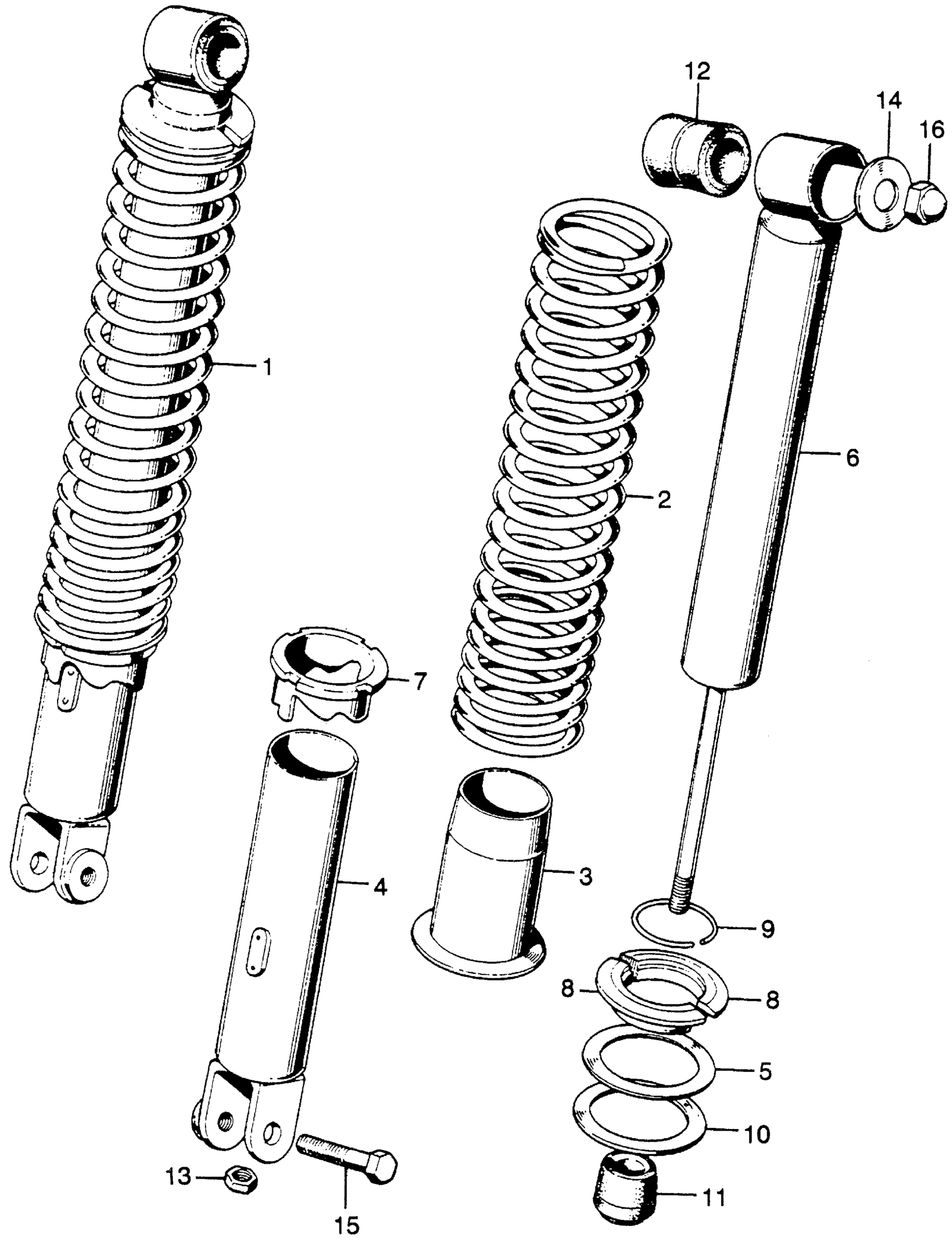 12
14
16
1
6
2
7
4
3
9
8
8
5
10
13
15
11