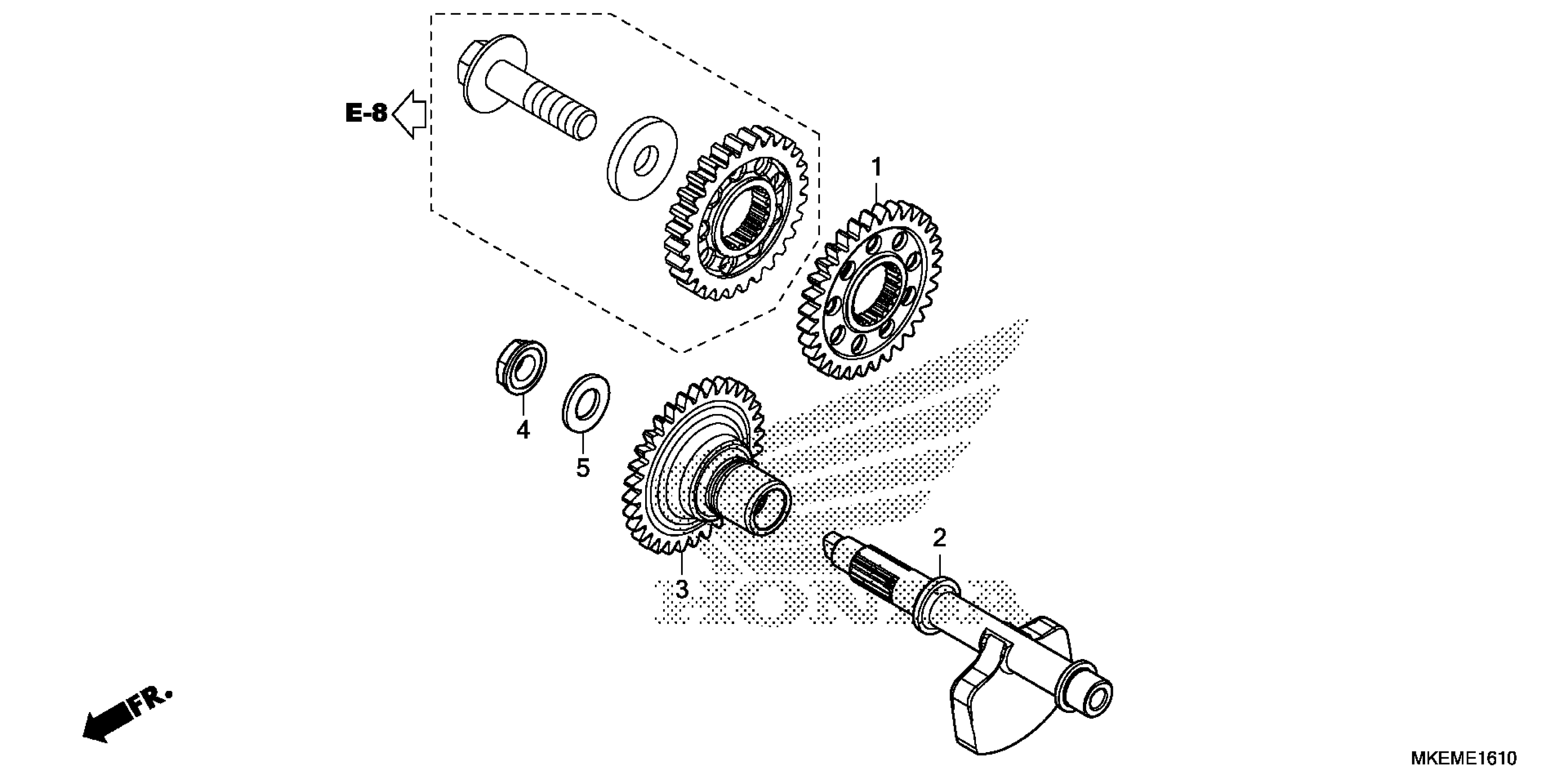 E-8

1

4

5

3

2

HONDA

FR.

MKEME1610