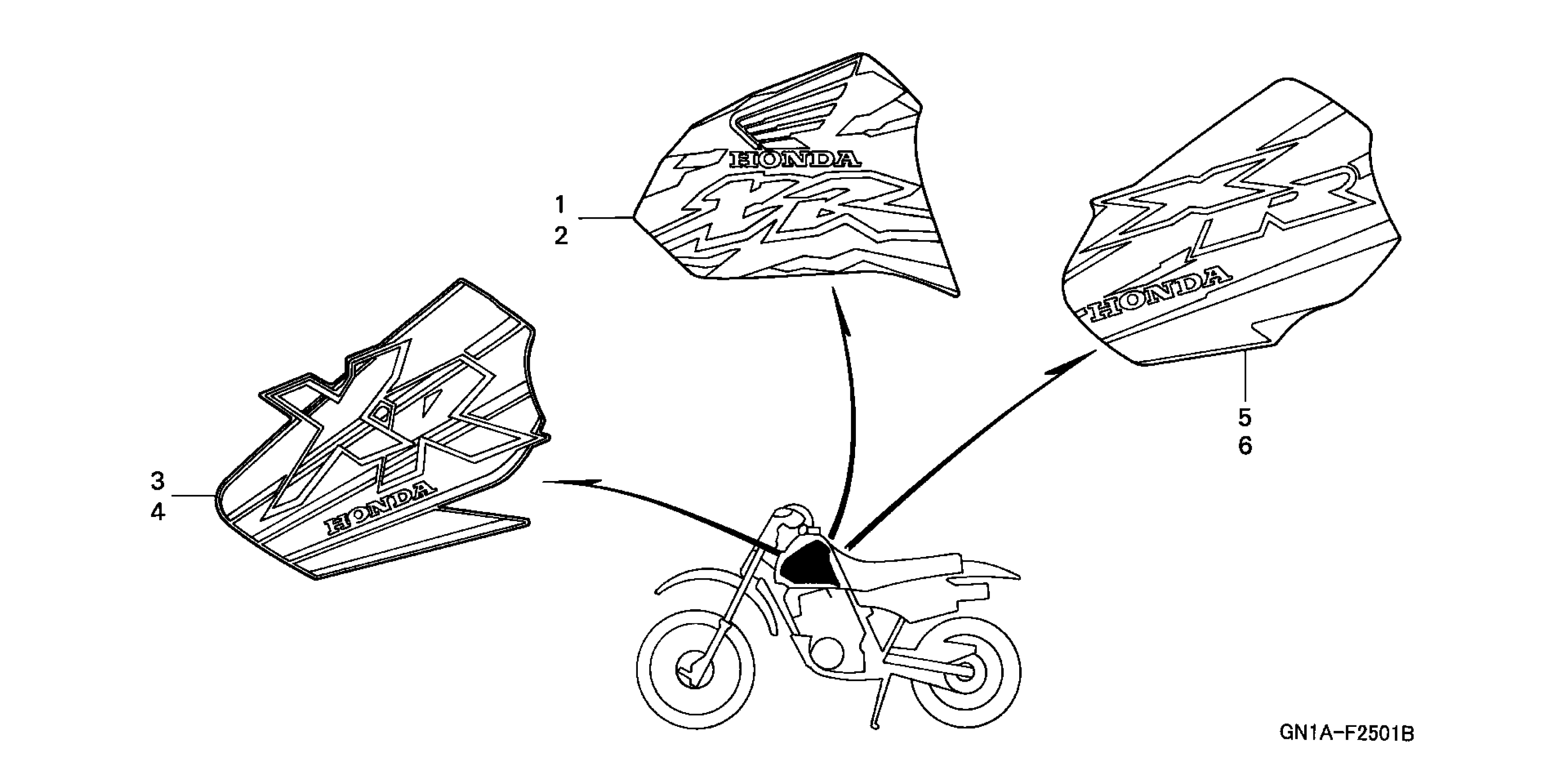 HONDA
XR
1
2
XR
HONDA
5
6
XR
HONDA
3
4
GN1A-F2501B