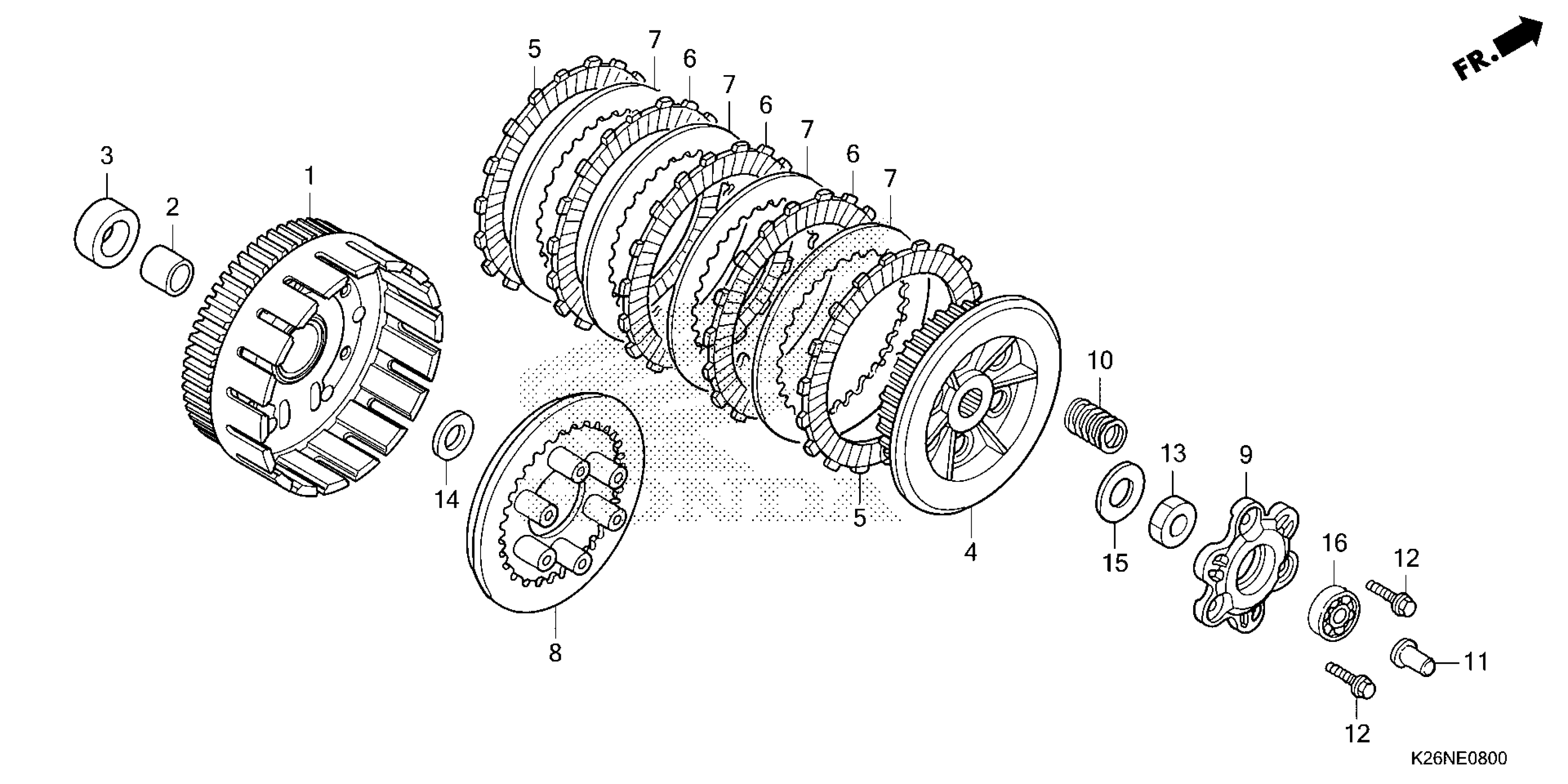 FR.

5
7
6
7
6
7
6
7
3
1
2
10
13
9
14
5
4
15
16
12
8
11
12

K26NE0800