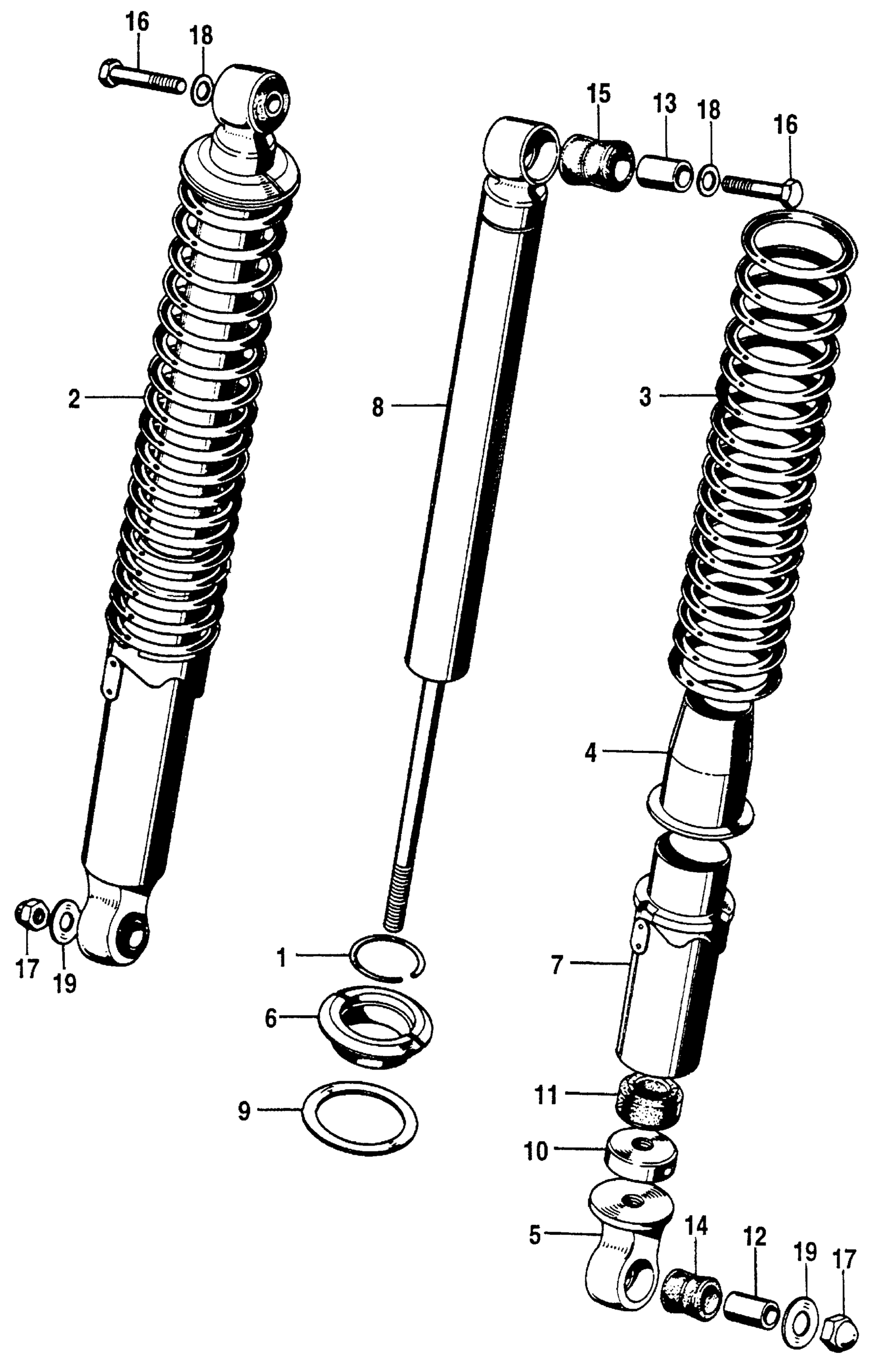 16
18
15
13
18
16
2
8
3
4
17
19
1
7
6
9
11
10
5
14
12
19
17